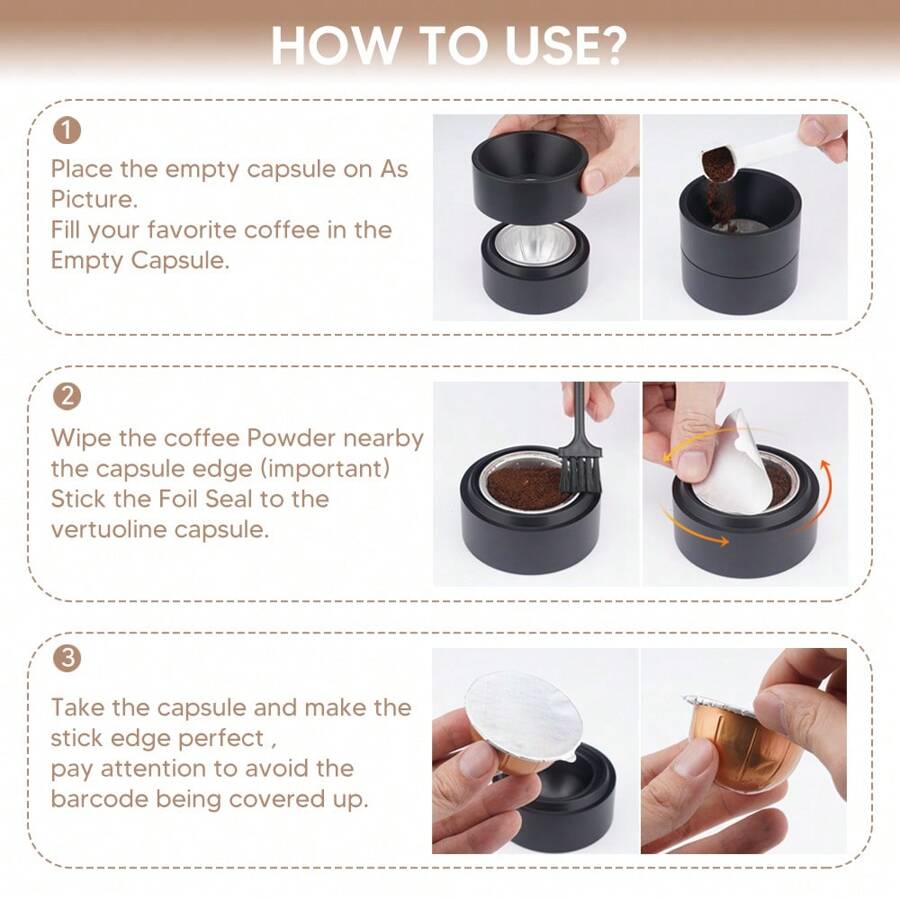 HOW TO USE?

1

Place the empty capsule on As Picture.
Fill your favorite coffee in the Empty Capsule.

2

Wipe the coffee Powder nearby the capsule edge (important)
Stick the Foil Seal to the vertuoline capsule.

3

Take the capsule and make the stick edge perfect ,
pay attention to avoid the barcode being covered up.