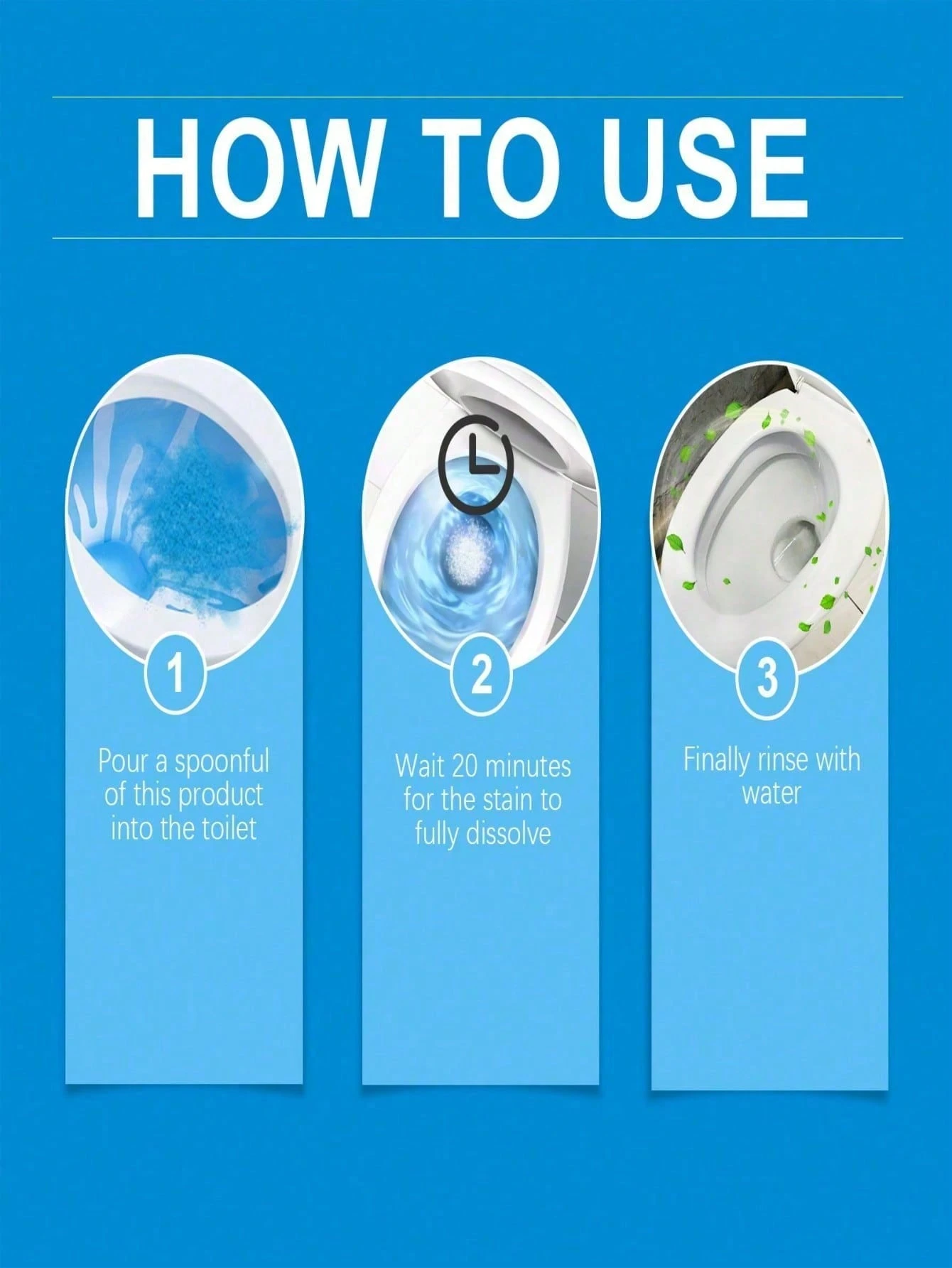 HOW TO USE

1

Pour a spoonful of this product into the toilet

2

Wait 20 minutes for the stain to fully dissolve

3

Finally rinse with water