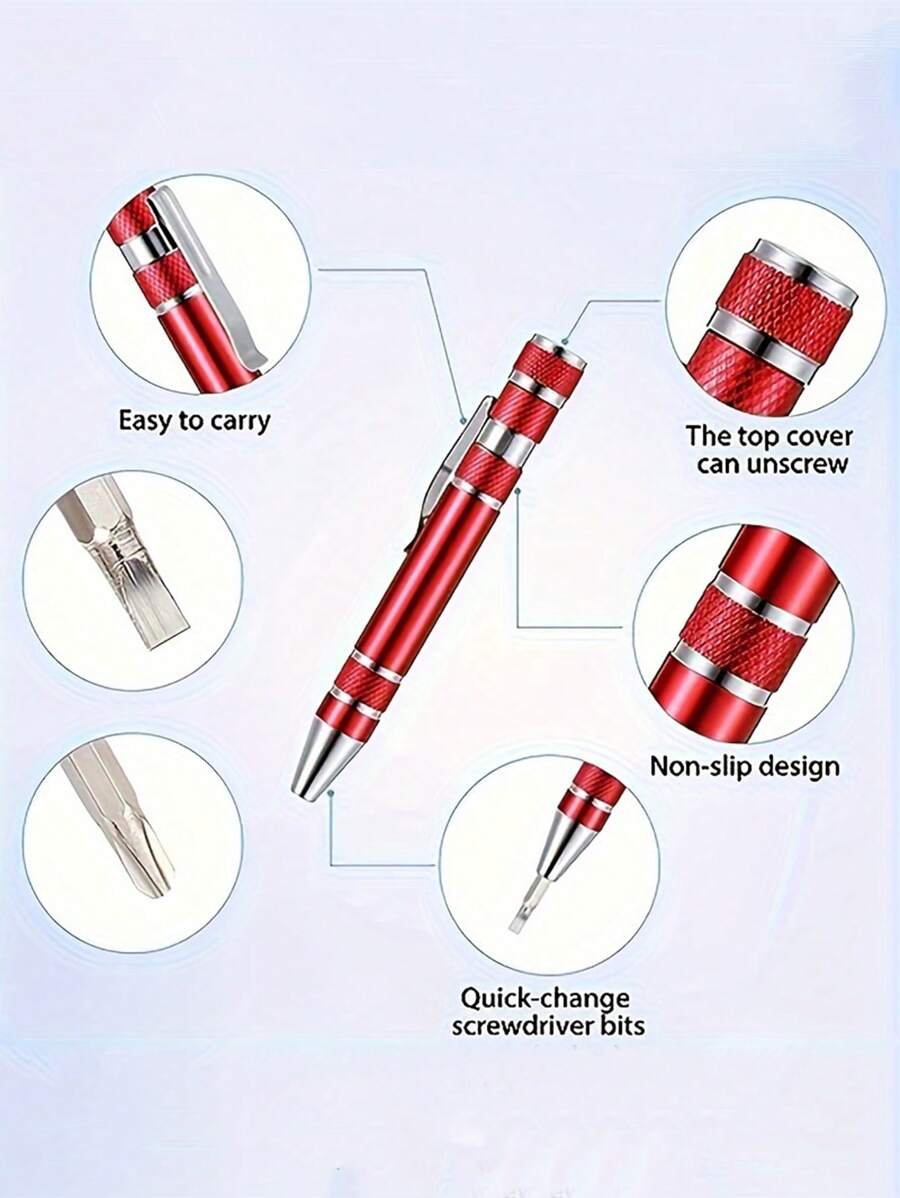 Easy to carry

The top cover can unscrew

Non-slip design

Quick-change screwdriver bits