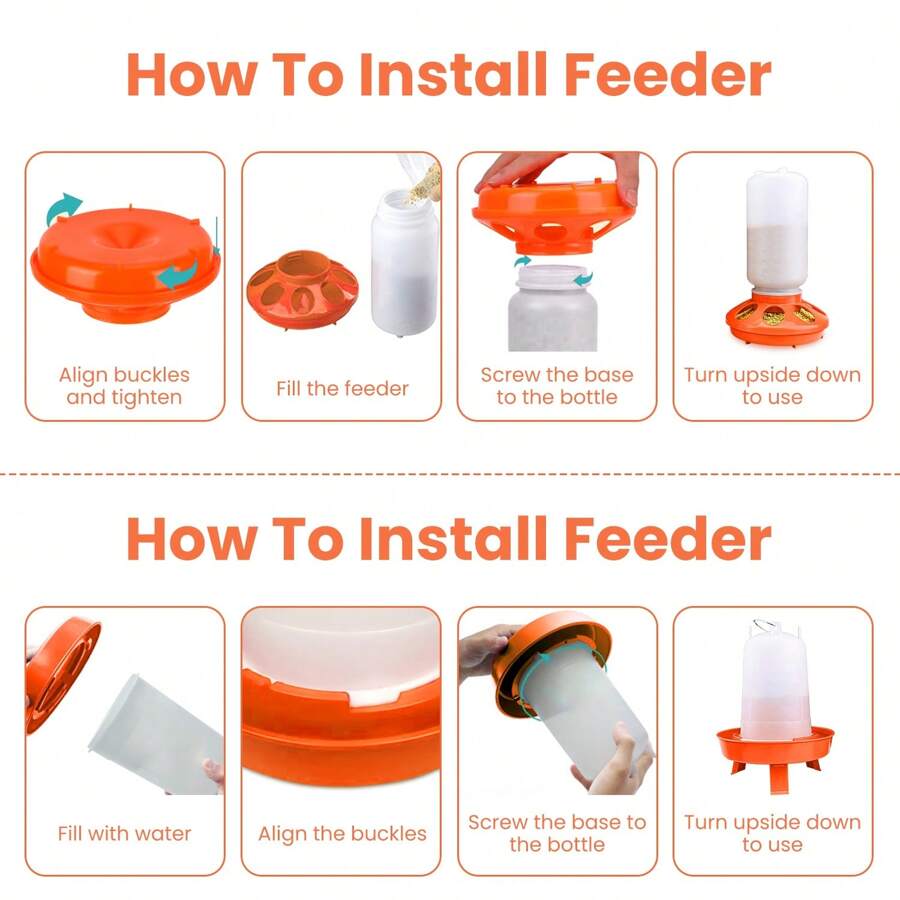 How To Install Feeder

Align buckles and tighten

Fill the feeder

Screw the base to the bottle

Turn upside down to use

How To Install Feeder

Fill with water

Align the buckles

Screw the base to the bottle

Turn upside down to use