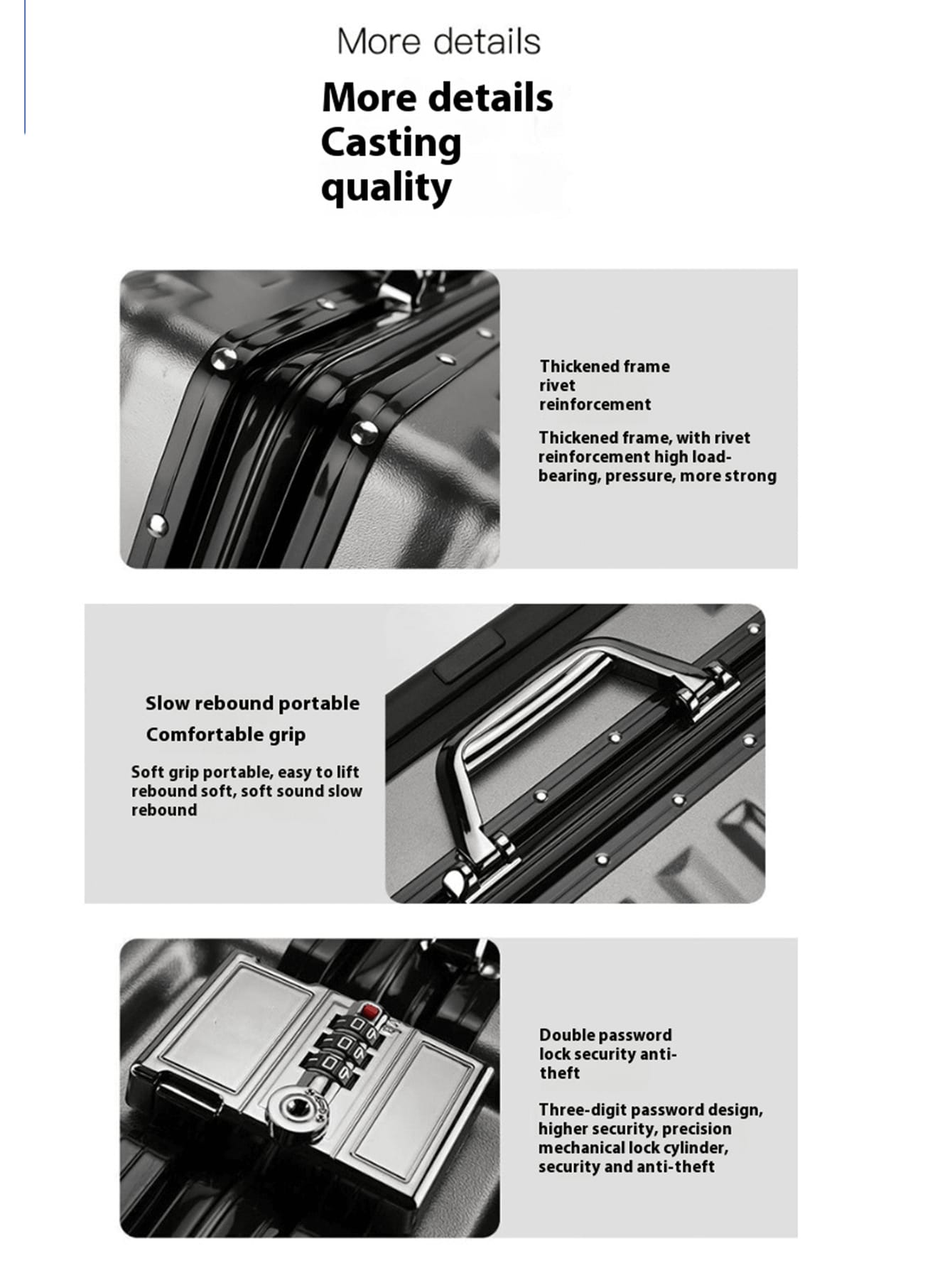 More details

More details
Casting
quality

Thickened frame
rivet
reinforcement

Thickened frame, with rivet reinforcement high load-bearing, pressure, more strong

Slow rebound portable

Comfortable grip

Soft grip portable, easy to lift rebound soft, soft sound slow rebound

Double password lock security anti-theft

Three-digit password design, higher security, precision mechanical lock cylinder, security and anti-theft