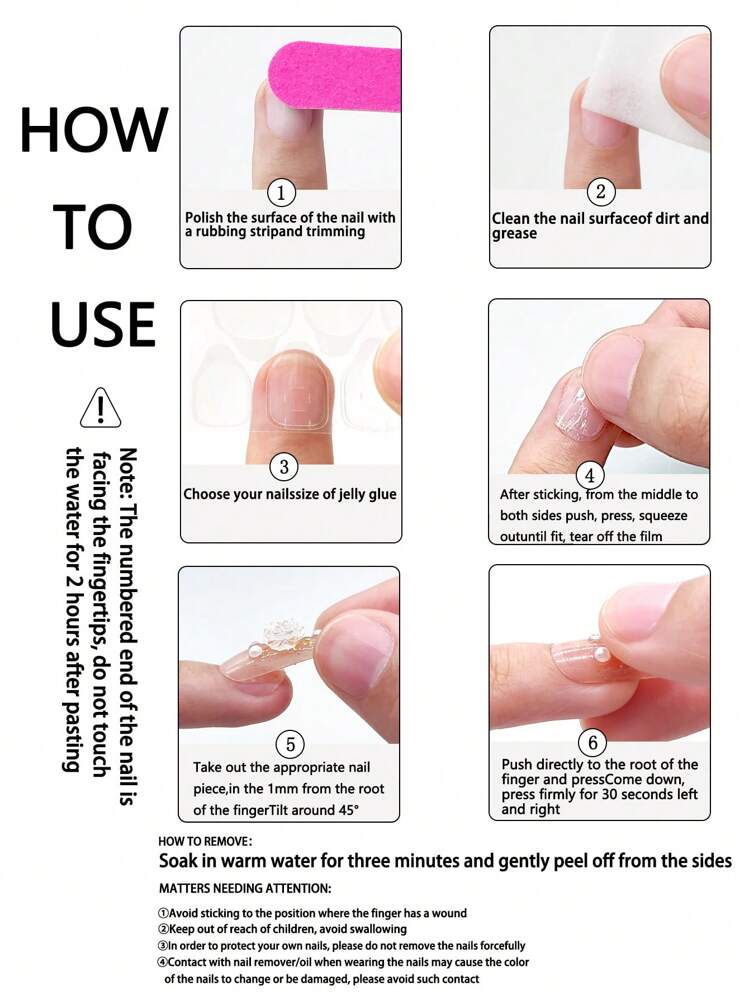 HOW
TO
USE

Note: The numbered end of the nail is facing the fingertips, do not touch the water for 2 hours after pasting

①
Polish the surface of the nail with a rubbing stripand trimming

②
Clean the nail surfaceof dirt and grease

③
Choose your nailssize of jelly glue

④
After sticking, from the middle to both sides push, press, squeeze outuntil fit, tear off the film

⑤
Take out the appropriate nail piece,in the 1mm from the root of the fingerTilt around 45°

⑥
Push directly to the root of the finger and pressCome down, press firmly for 30 seconds left and right

HOW TO REMOVE:
Soak in warm water for three minutes and gently peel off from the sides
MATTERS NEEDING ATTENTION:
①Avoid sticking to the position where the finger has a wound
②Keep out of reach of children, avoid swallowing
③In order to protect your own nails, please do not remove the nails forcefully
④Contact with nail remover/oil when wearing the nails may cause the color of the nails to change or be damaged, please avoid such contact