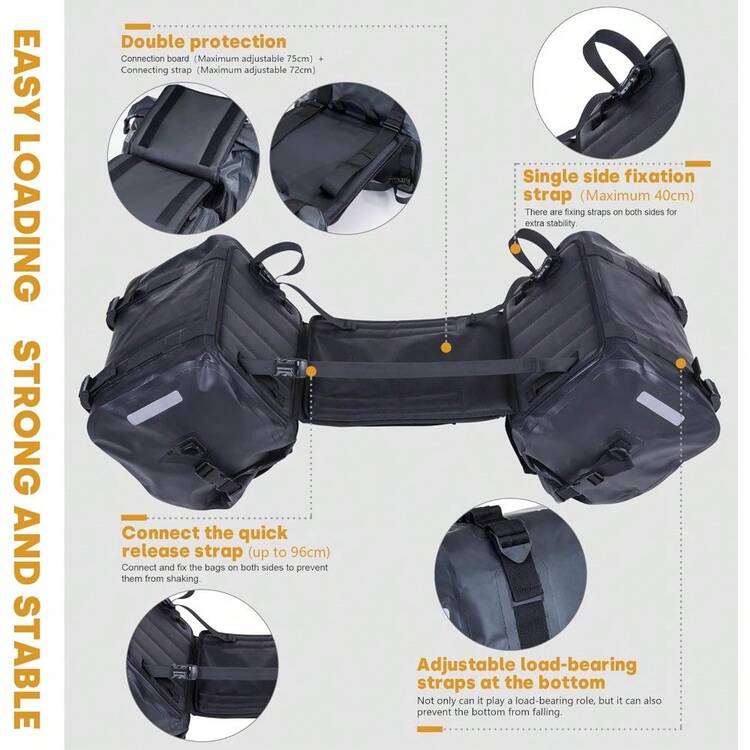 EASY LOADING STRONG AND STABLE

Double protection
Connection board (Maximum adjustable 75cm) + Connecting strap (Maximum adjustable 72cm)

Single side fixation strap (Maximum 40cm)
There are fixing straps on both sides for extra stability.

Connect the quick release strap (up to 96cm)
Connect and fix the bags on both sides to prevent them from shaking.

Adjustable load-bearing straps at the bottom
Not only can it play a load-bearing role, but it can also prevent the bottom from falling.