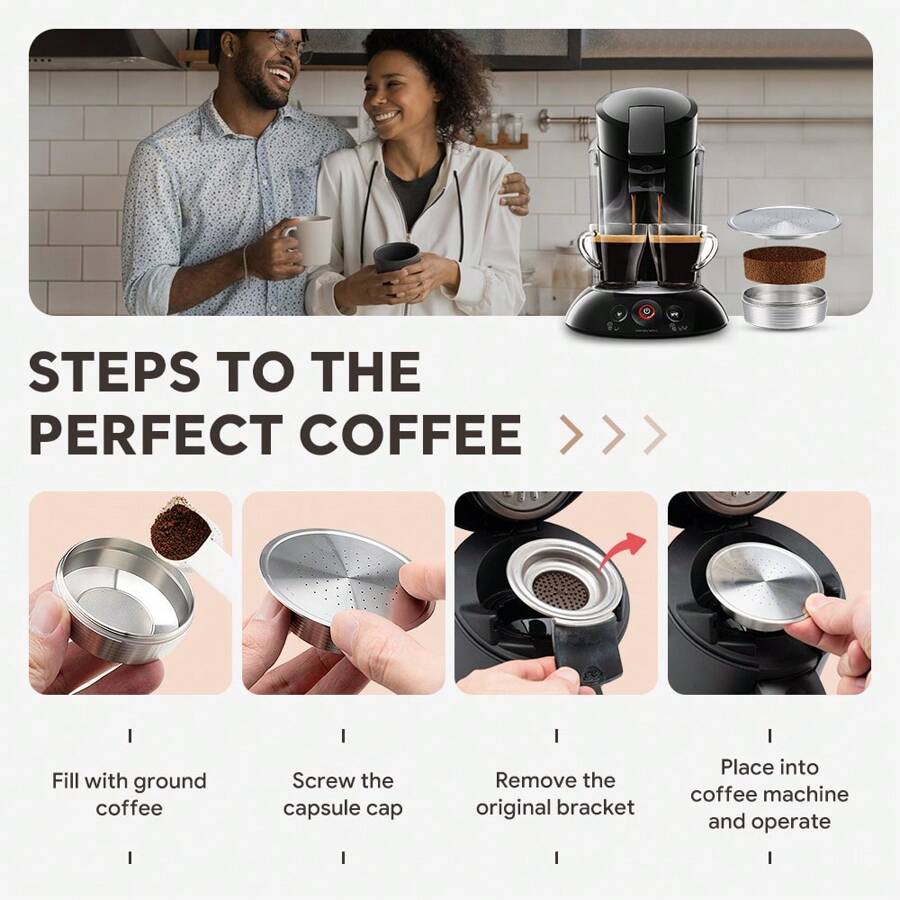 STEPS TO THE PERFECT COFFEE

Fill with ground coffee

Screw the capsule cap

Remove the original bracket

Place into coffee machine and operate