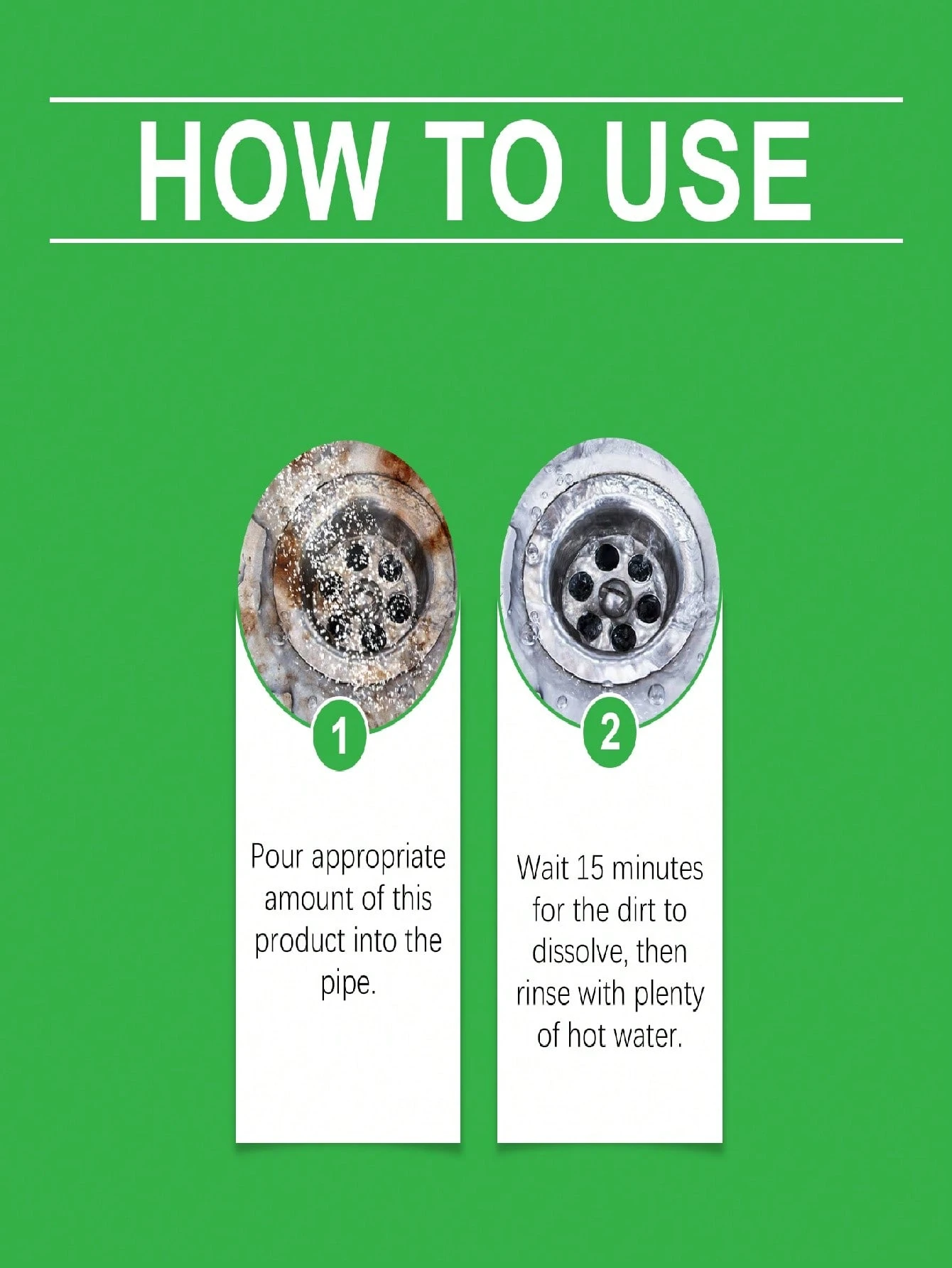 HOW TO USE

1

Pour appropriate amount of this product into the pipe.

2

Wait 15 minutes for the dirt to dissolve, then rinse with plenty of hot water.