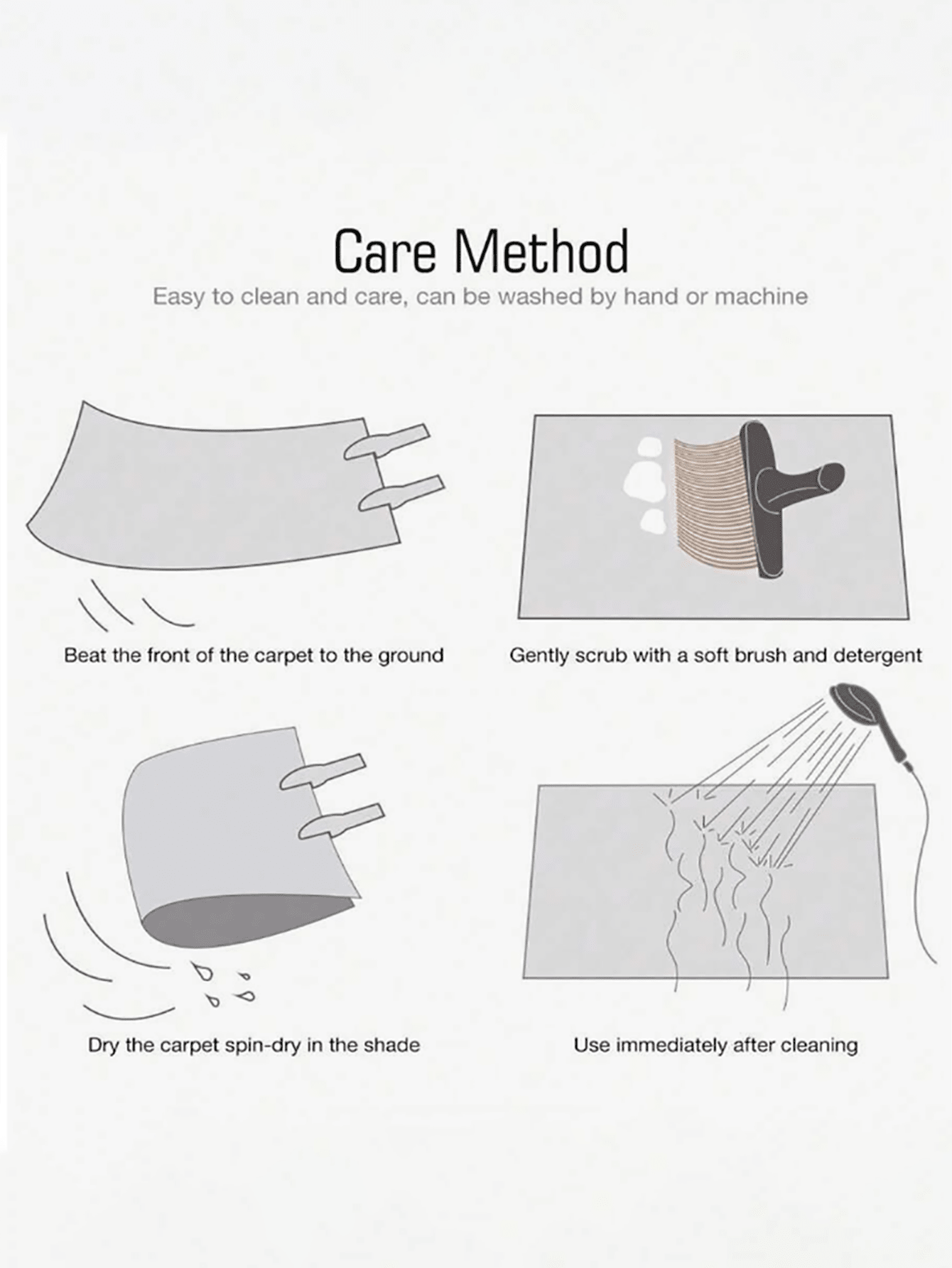 Care Method
Easy to clean and care, can be washed by hand or machine

Beat the front of the carpet to the ground

Gently scrub with a soft brush and detergent

Dry the carpet spin-dry in the shade

Use immediately after cleaning