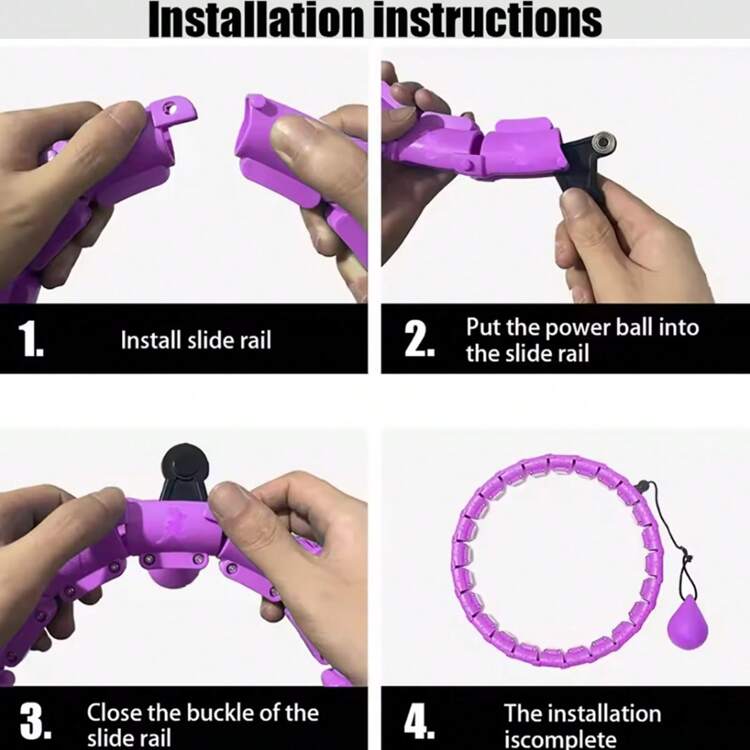 Installation instructions

1. Install slide rail

2. Put the power ball into the slide rail

3. Close the buckle of the slide rail

4. The installation iscomplete