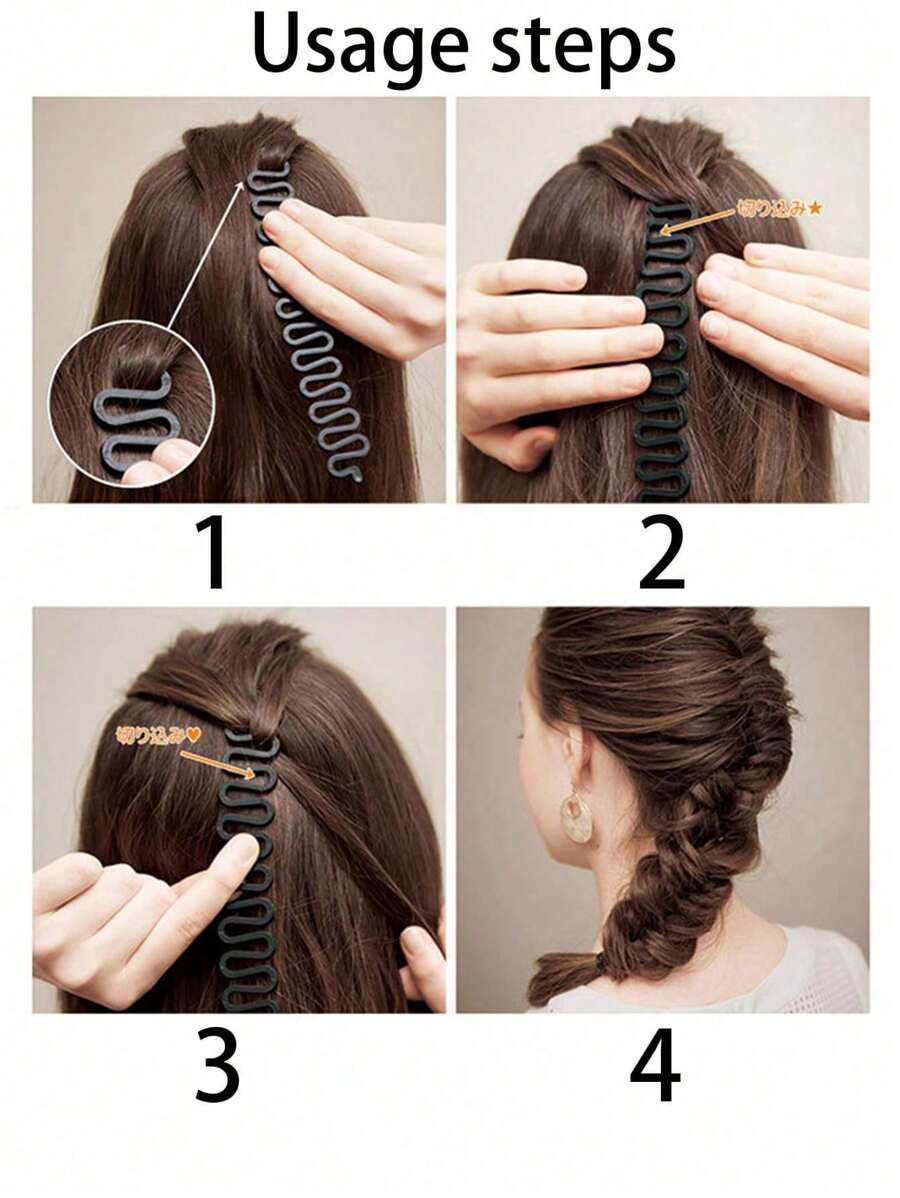 Usage steps

切り込み★

1

2

切り込み♥

3

4