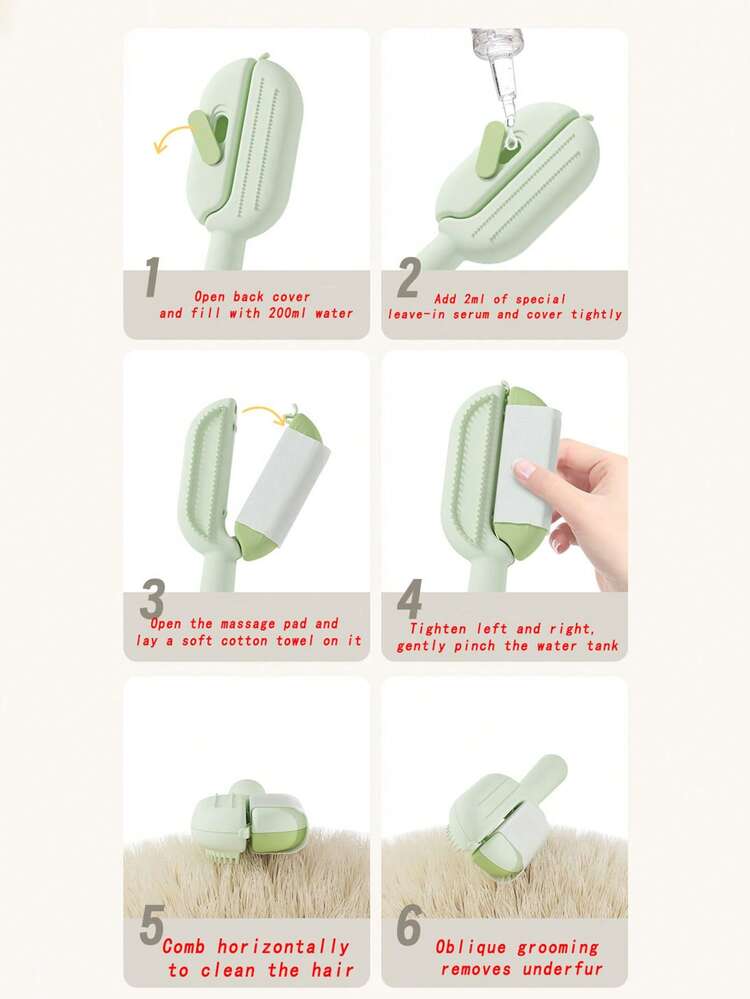 1
Open back cover and fill with 200ml water

2
Add 2ml of special leave-in serum and cover tightly

3
Open the massage pad and lay a soft cotton towel on it

4
Tighten left and right, gently pinch the water tank

5
Comb horizontally to clean the hair

6
Oblique grooming removes underfur