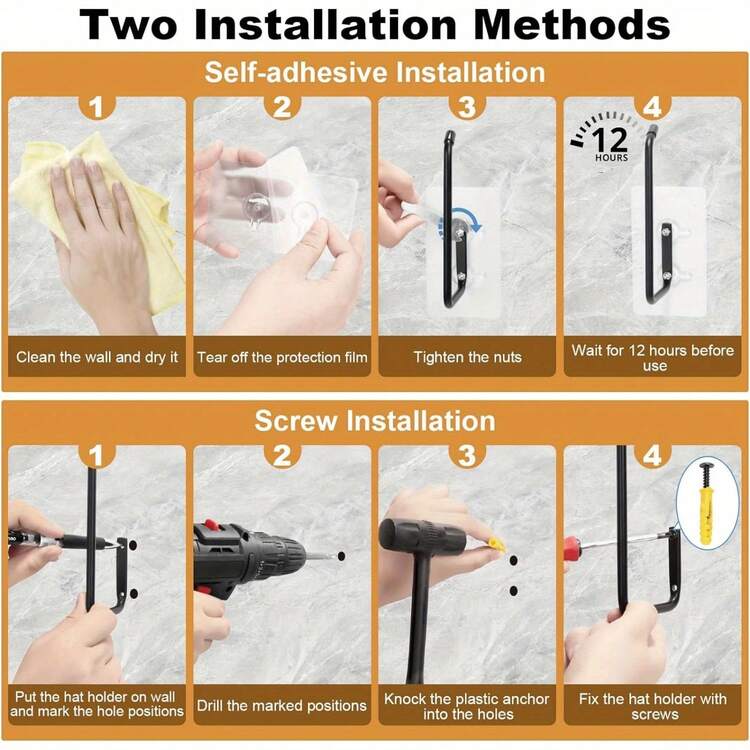 Two Installation Methods

Self-adhesive Installation

1
Clean the wall and dry it

2
Tear off the protection film

3
Tighten the nuts

4
12 HOURS
Wait for 12 hours before use

Screw Installation

1
Put the hat holder on wall and mark the hole positions

2
Drill the marked positions

3
Knock the plastic anchor into the holes

4
Fix the hat holder with screws