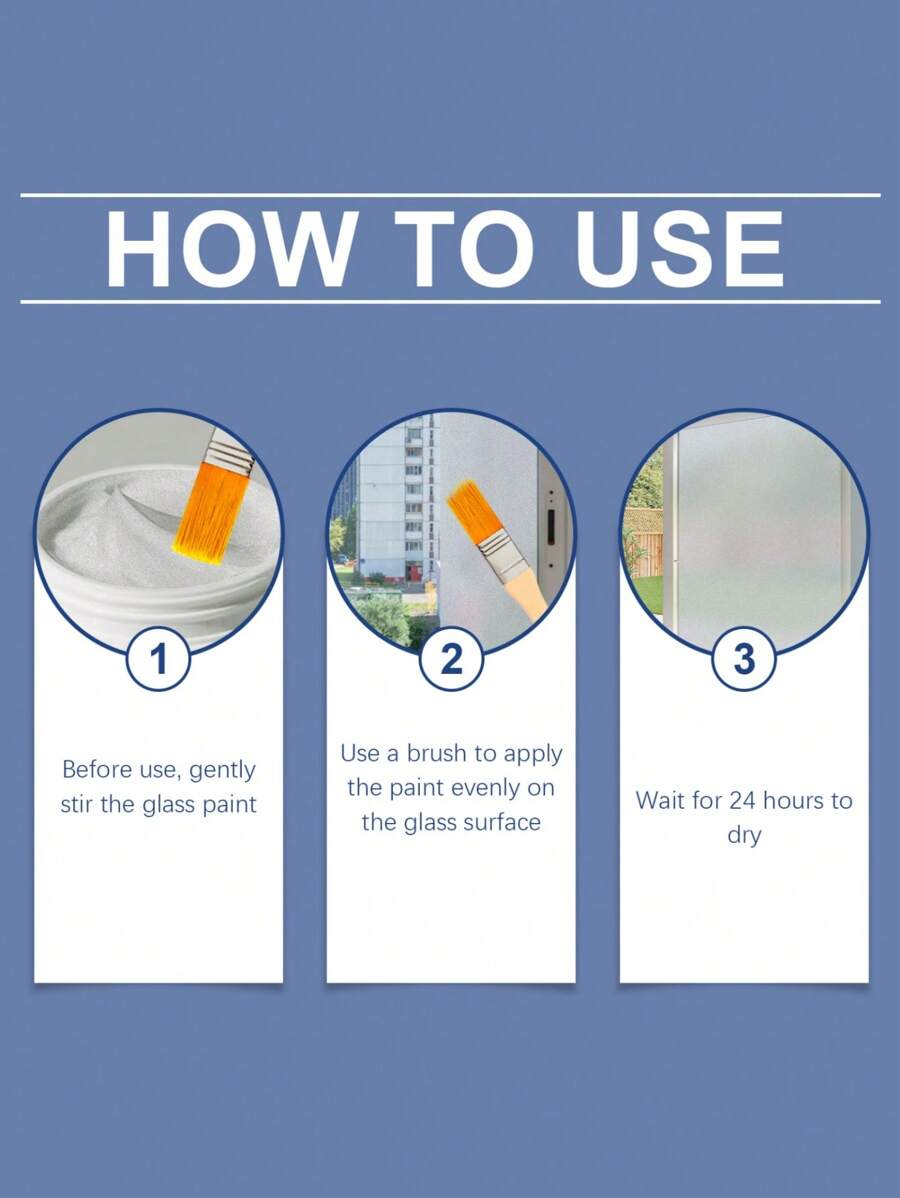 HOW TO USE

1

Before use, gently stir the glass paint

2

Use a brush to apply the paint evenly on the glass surface

3

Wait for 24 hours to dry