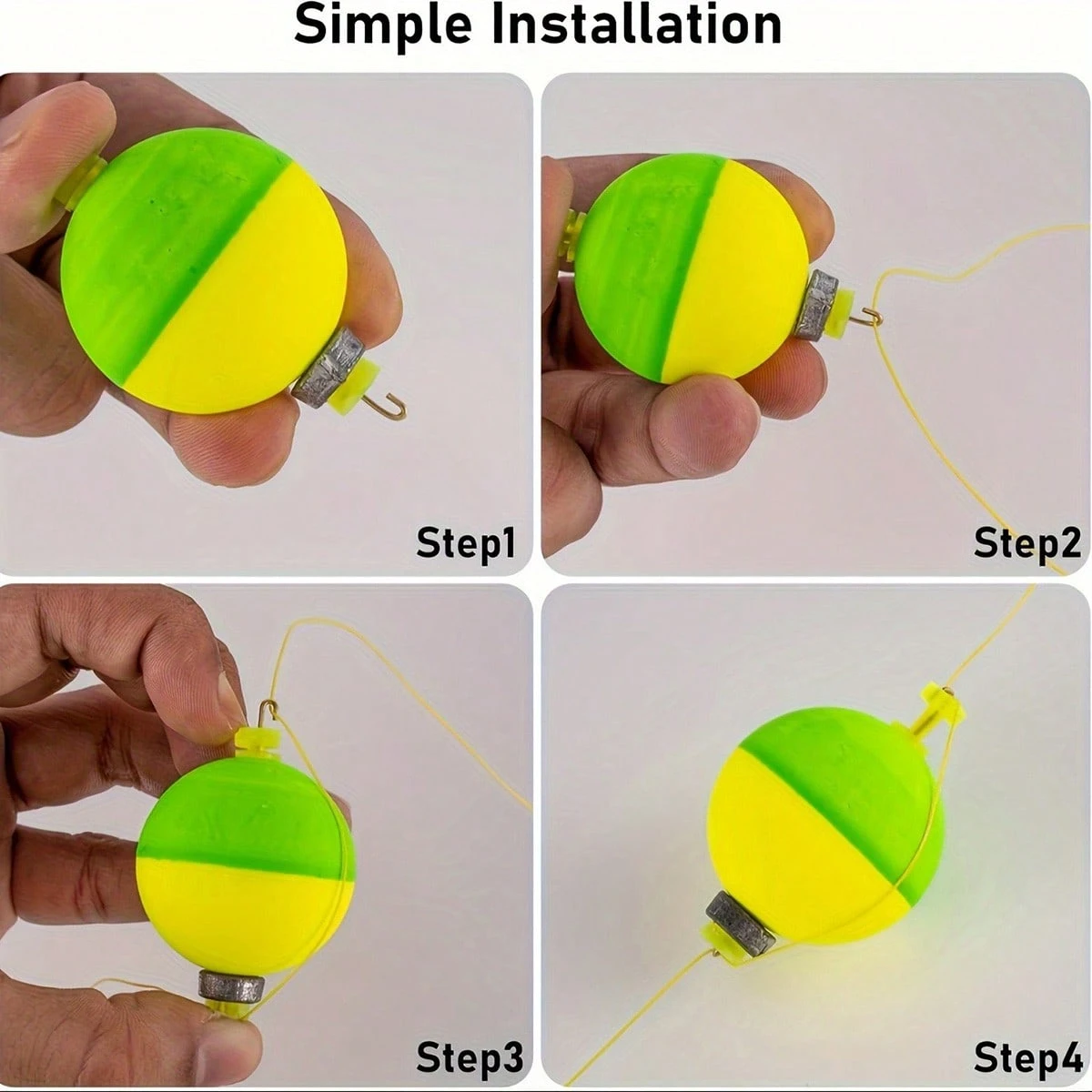 Simple Installation

Step1

Step2

Step3

Step4