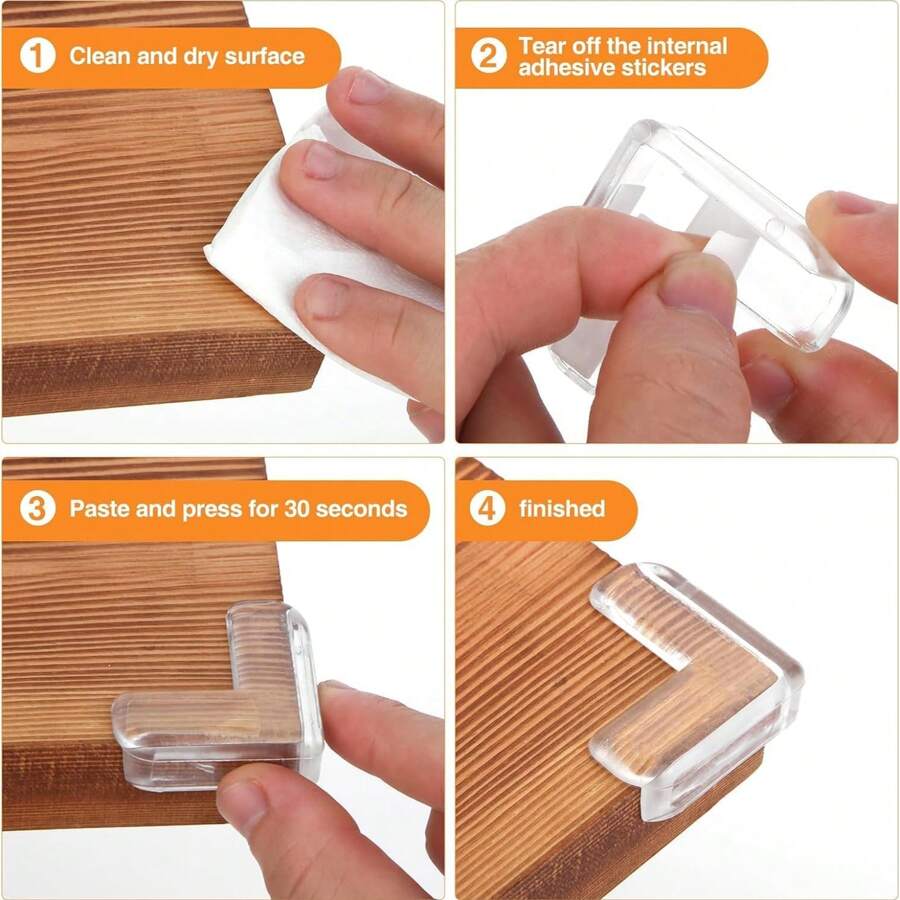 1 Clean and dry surface

2 Tear off the internal adhesive stickers

3 Paste and press for 30 seconds

4 finished