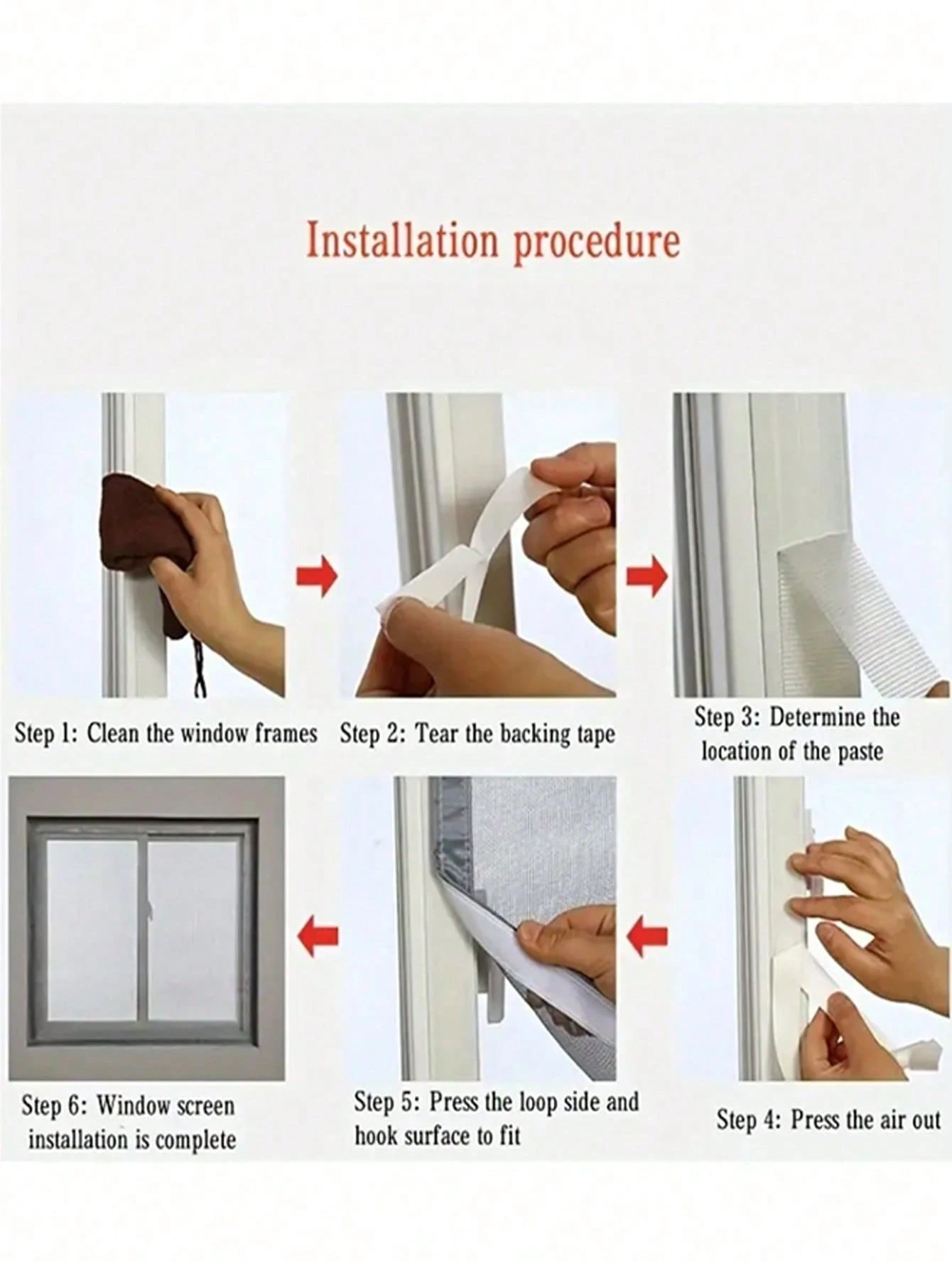 Installation procedure

Step 1: Clean the window frames

Step 2: Tear the backing tape

Step 3: Determine the location of the paste

Step 6: Window screen installation is complete

Step 5: Press the loop side and hook surface to fit

Step 4: Press the air out