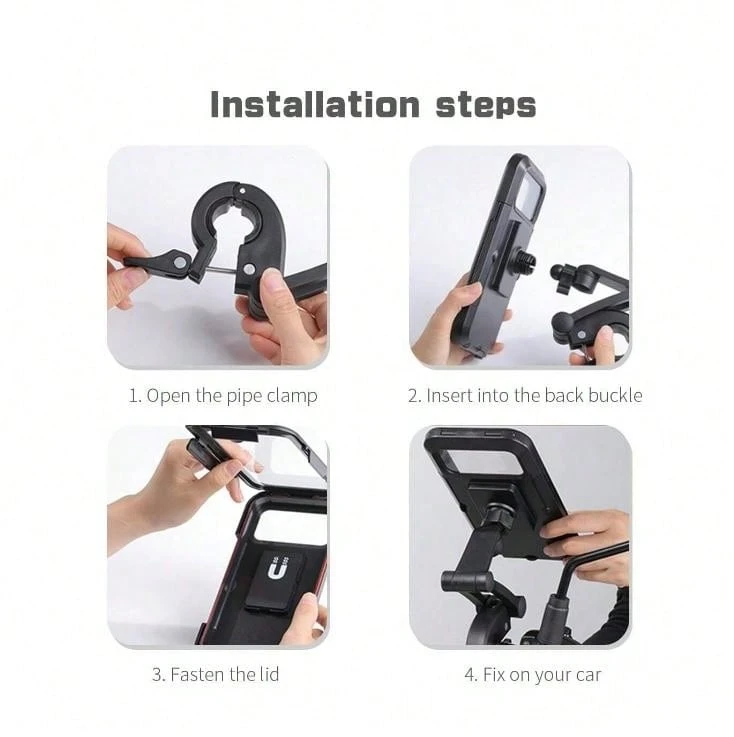 Installation steps

1. Open the pipe clamp

2. Insert into the back buckle

3. Fasten the lid

4. Fix on your car