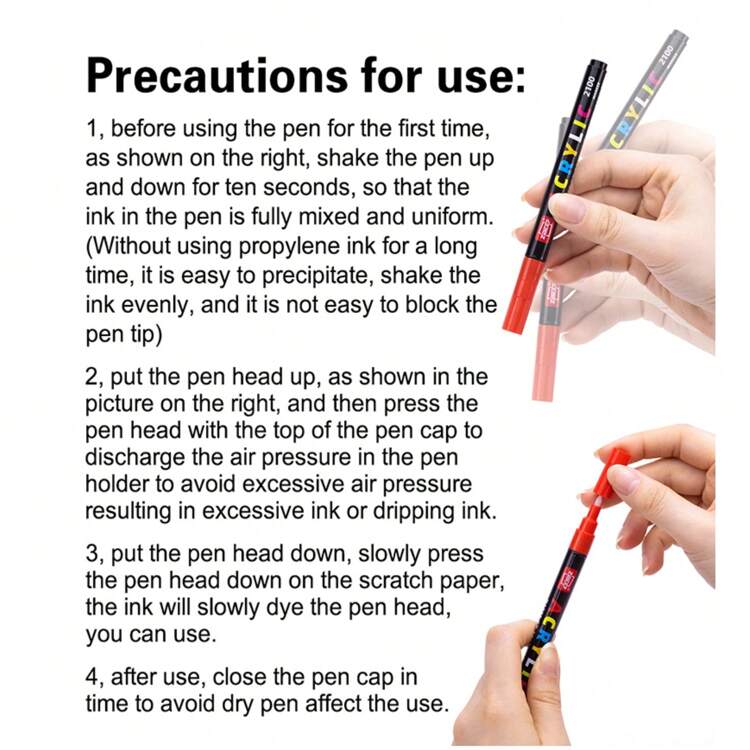 Precautions for use:

1, before using the pen for the first time, as shown on the right, shake the pen up and down for ten seconds, so that the ink in the pen is fully mixed and uniform. (Without using propylene ink for a long time, it is easy to precipitate, shake the ink evenly, and it is not easy to block the pen tip)

2, put the pen head up, as shown in the picture on the right, and then press the pen head with the top of the pen cap to discharge the air pressure in the pen holder to avoid excessive air pressure resulting in excessive ink or dripping ink.

3, put the pen head down, slowly press the pen head down on the scratch paper, the ink will slowly dye the pen head, you can use.

4, after use, close the pen cap in time to avoid dry pen affect the use.

CRYLIC 2100

CRYLIC 2100

CRYLIC