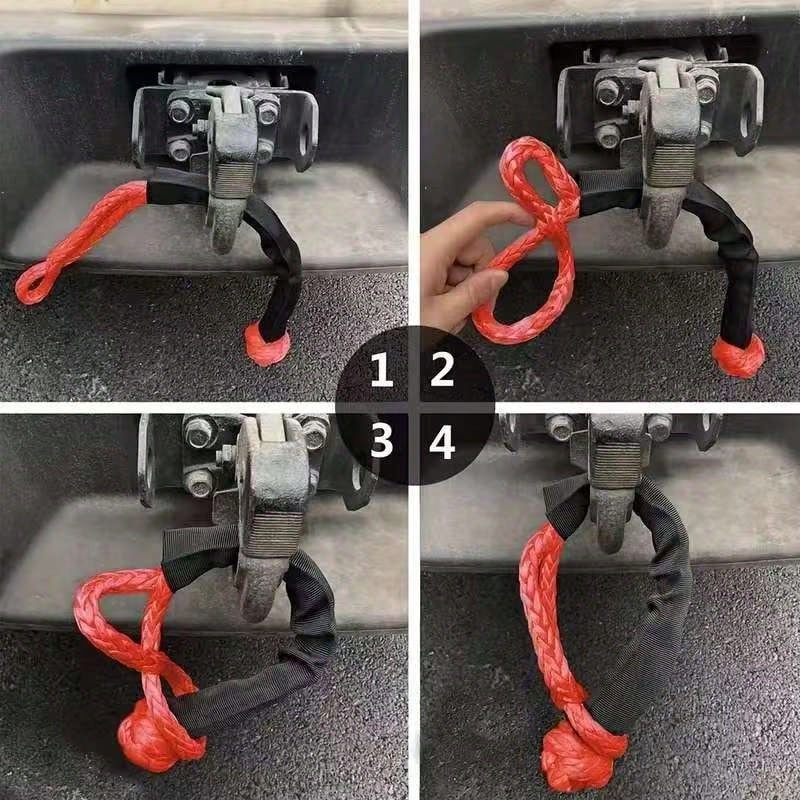 1 2
3 4