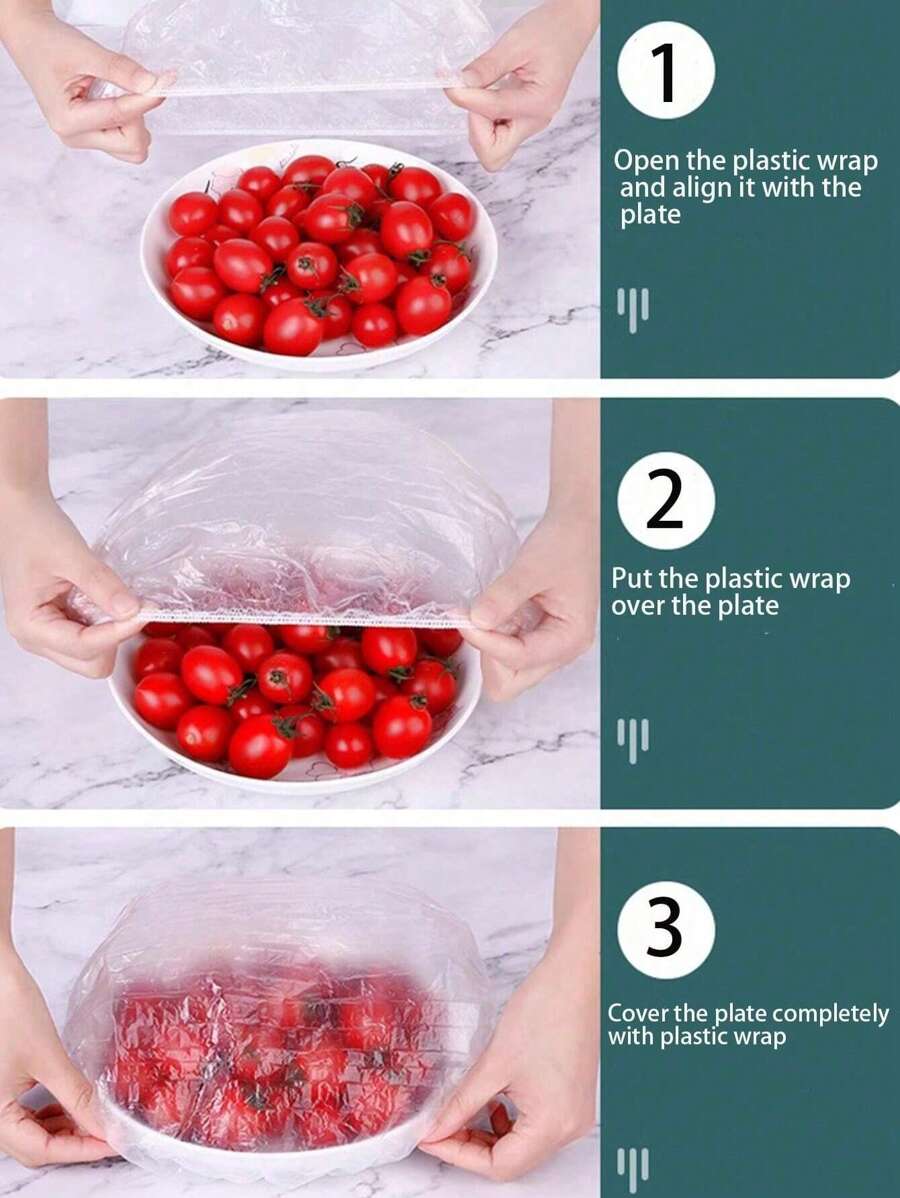 1

Open the plastic wrap and align it with the plate

2

Put the plastic wrap over the plate

3

Cover the plate completely with plastic wrap