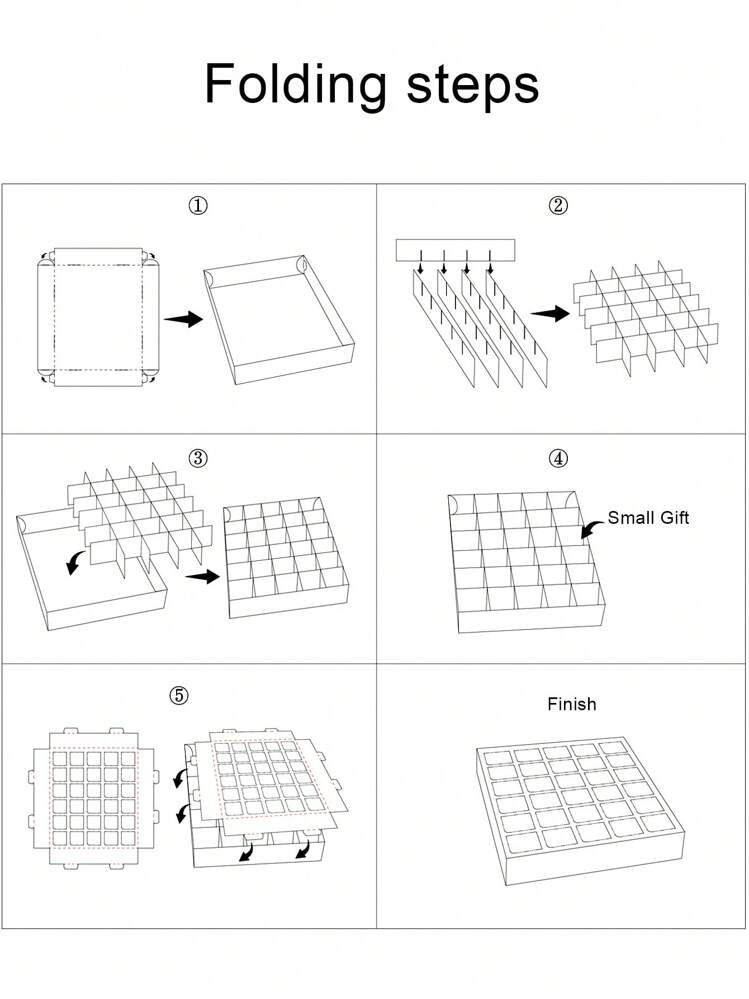 Folding steps

①

②

③

④

Small Gift

⑤

Finish