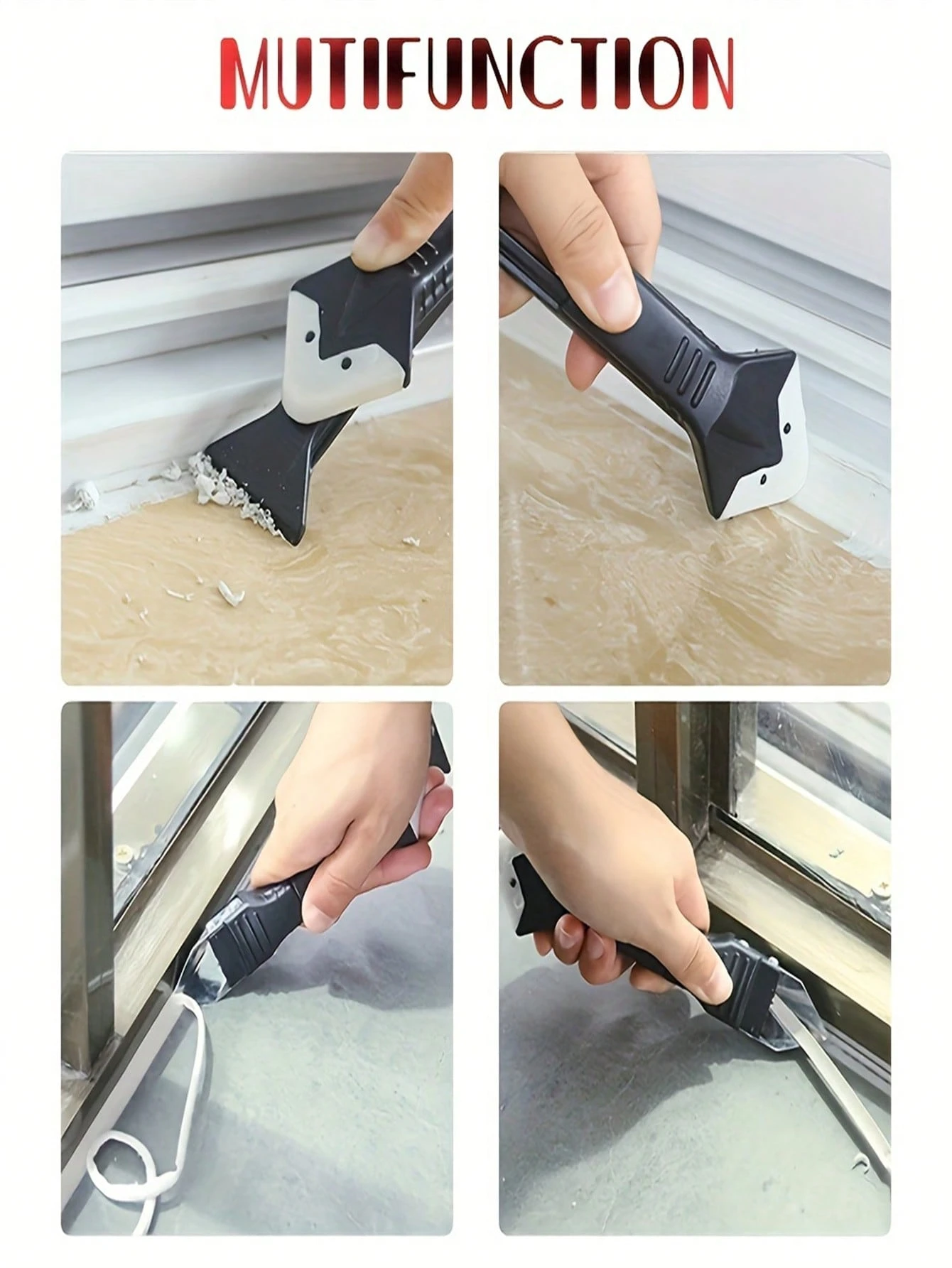 MUTIFUNCTION