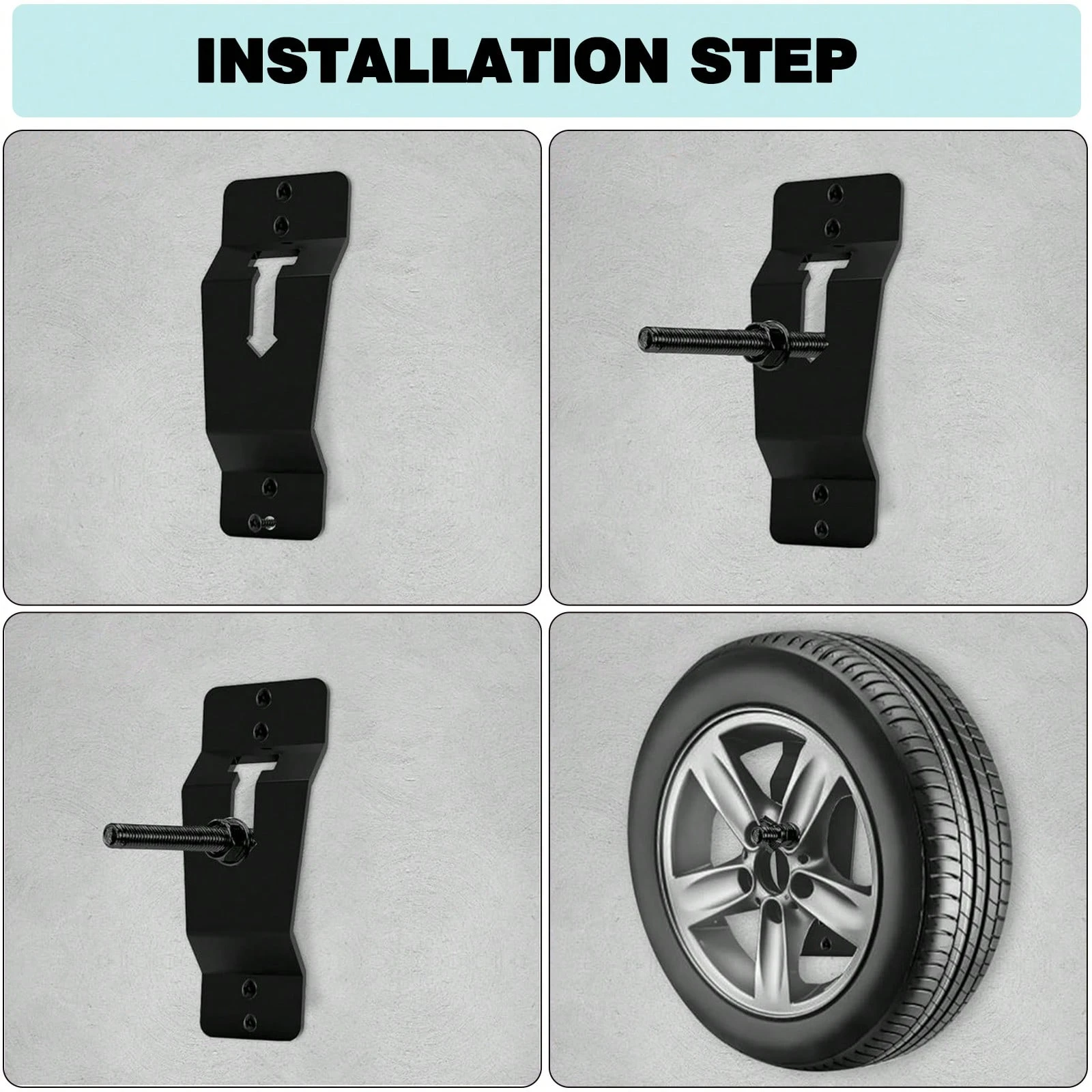 INSTALLATION STEP