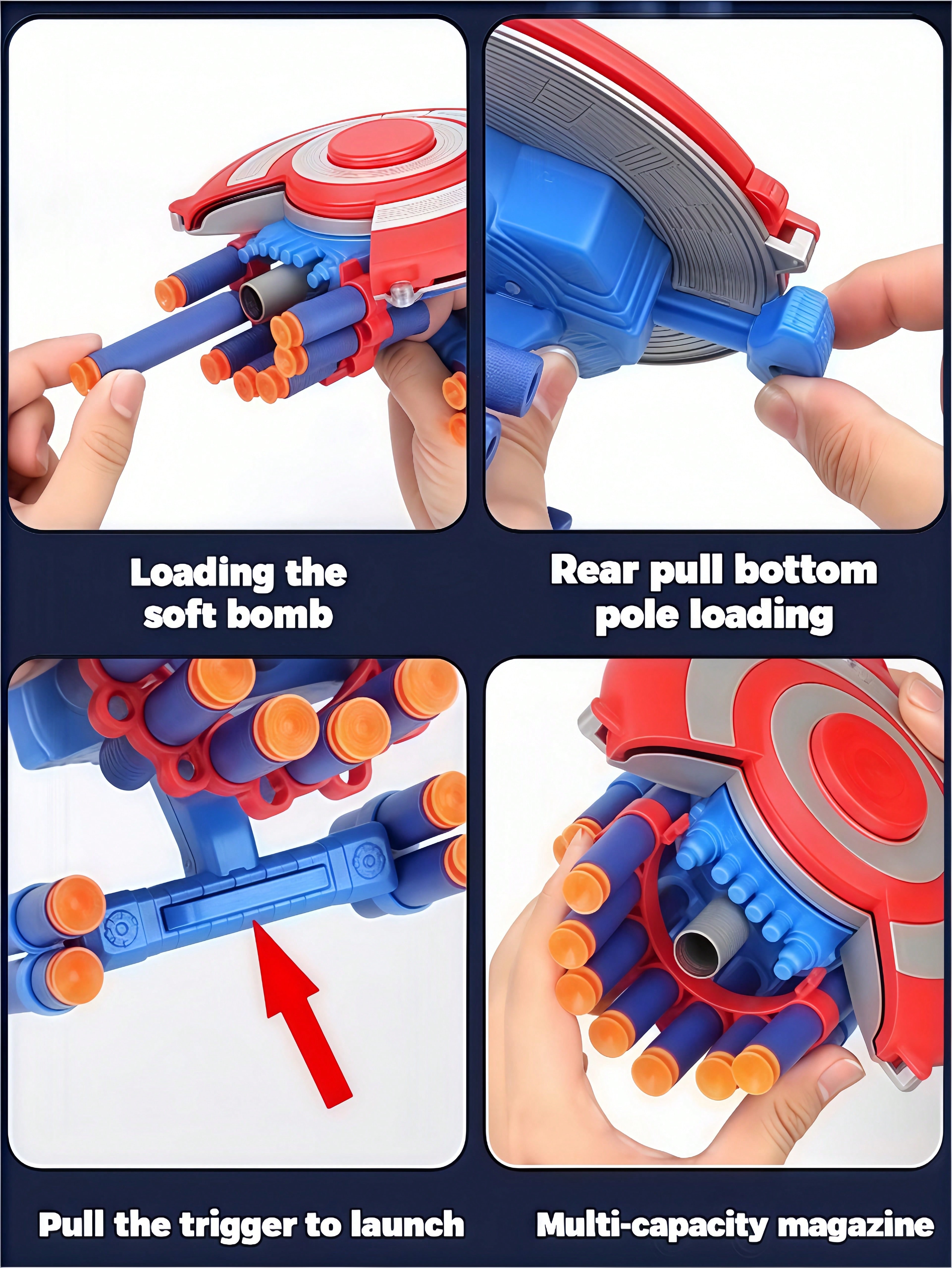 Loading the soft bomb

Rear pull bottom pole loading

Pull the trigger to launch

Multi-capacity magazine