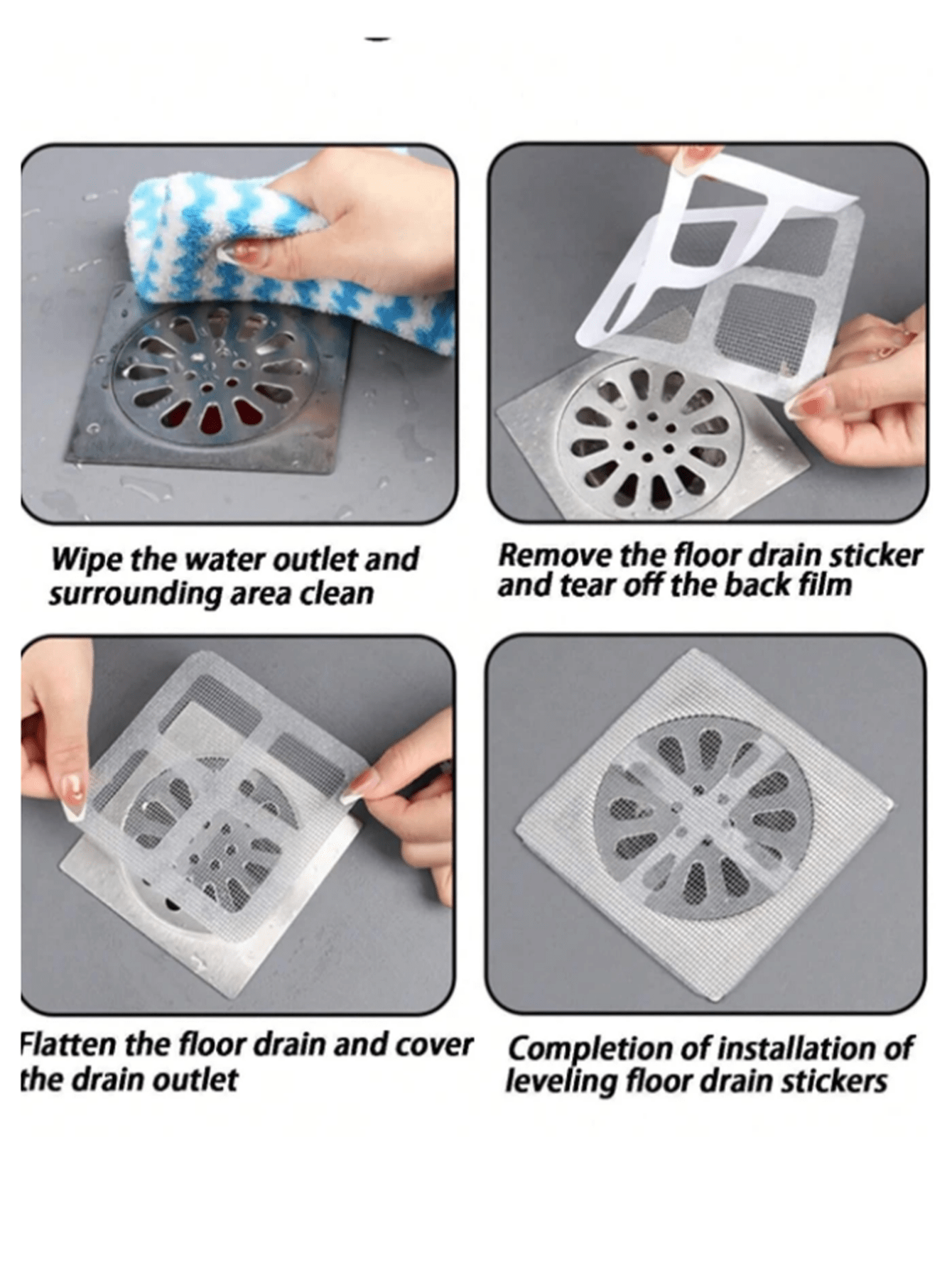 Wipe the water outlet and surrounding area clean

Remove the floor drain sticker and tear off the back film

Flatten the floor drain and cover the drain outlet

Completion of installation of leveling floor drain stickers