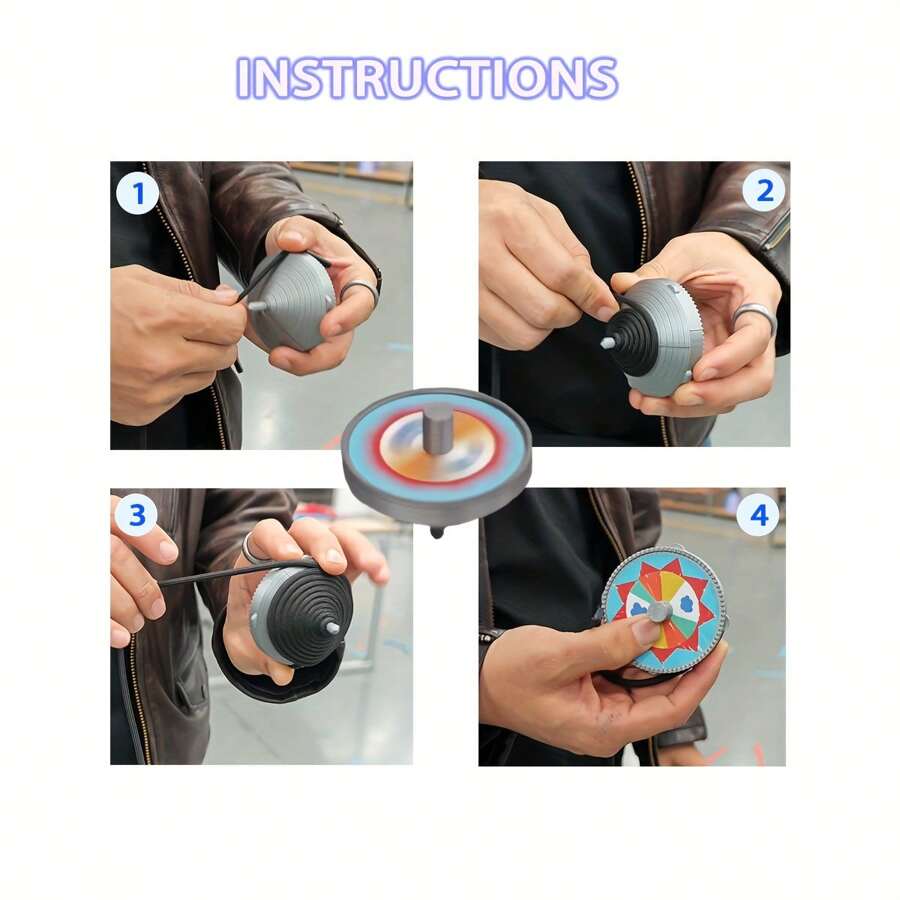 INSTRUCTIONS

1

2

3

4