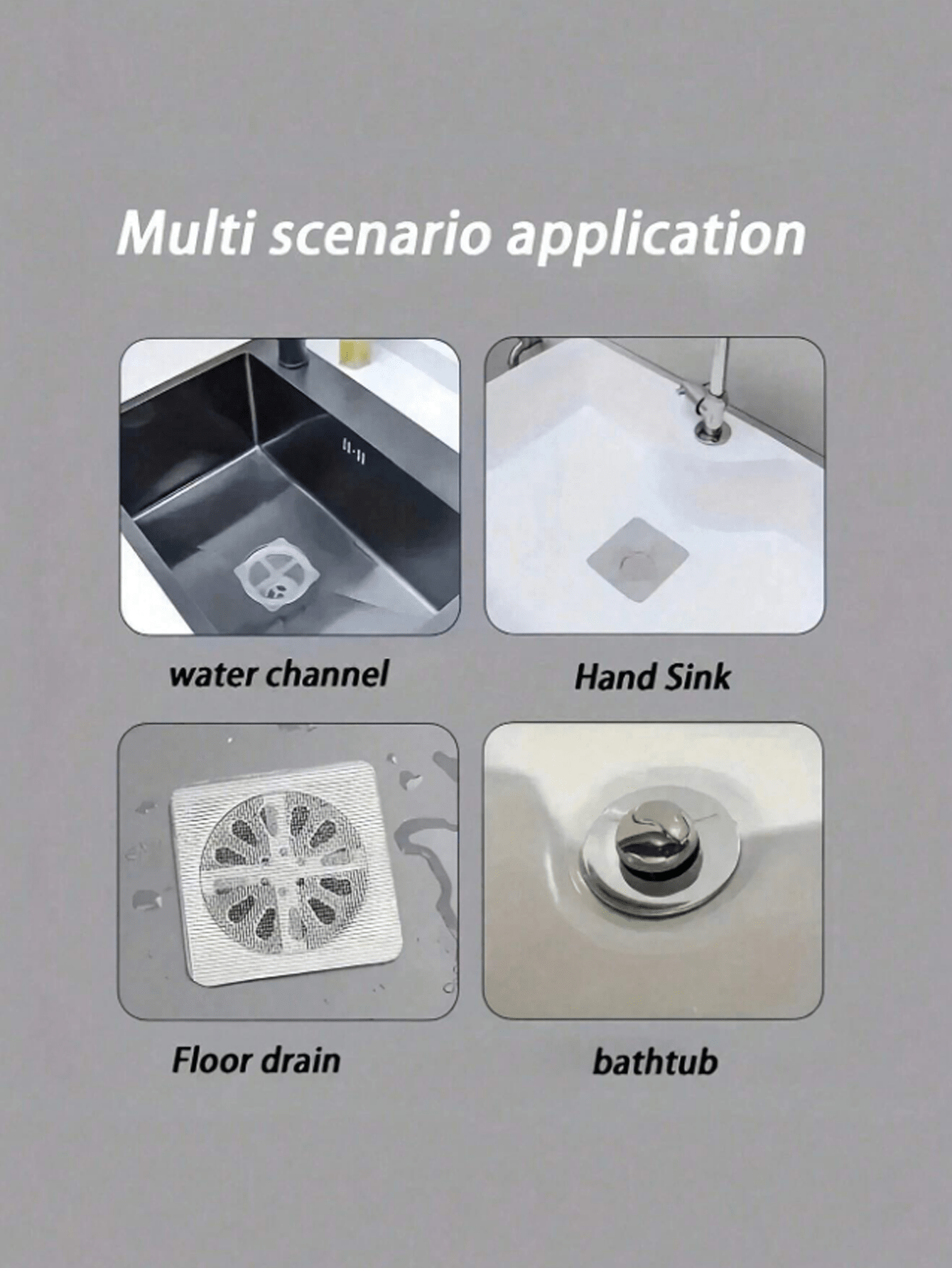 Multi scenario application

water channel

Hand Sink

Floor drain

bathtub