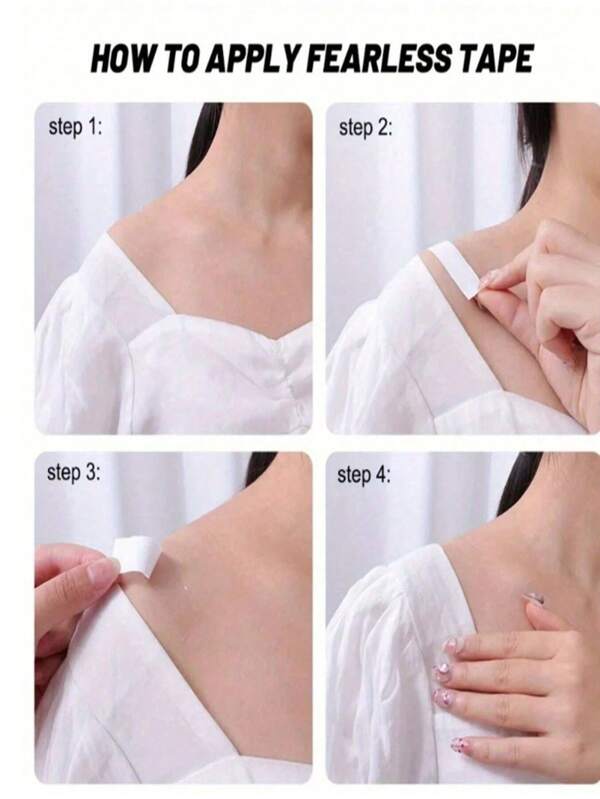 HOW TO APPLY FEARLESS TAPE

step 1:

step 2:

step 3:

step 4: