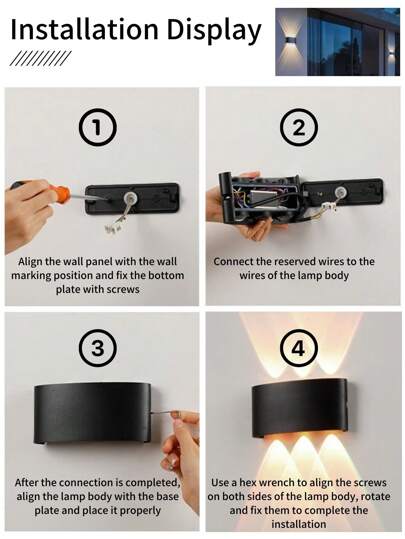 Installation Display

1

Align the wall panel with the wall marking position and fix the bottom plate with screws

2

Connect the reserved wires to the wires of the lamp body

3

After the connection is completed, align the lamp body with the base plate and place it properly

4

Use a hex wrench to align the screws on both sides of the lamp body, rotate and fix them to complete the installation