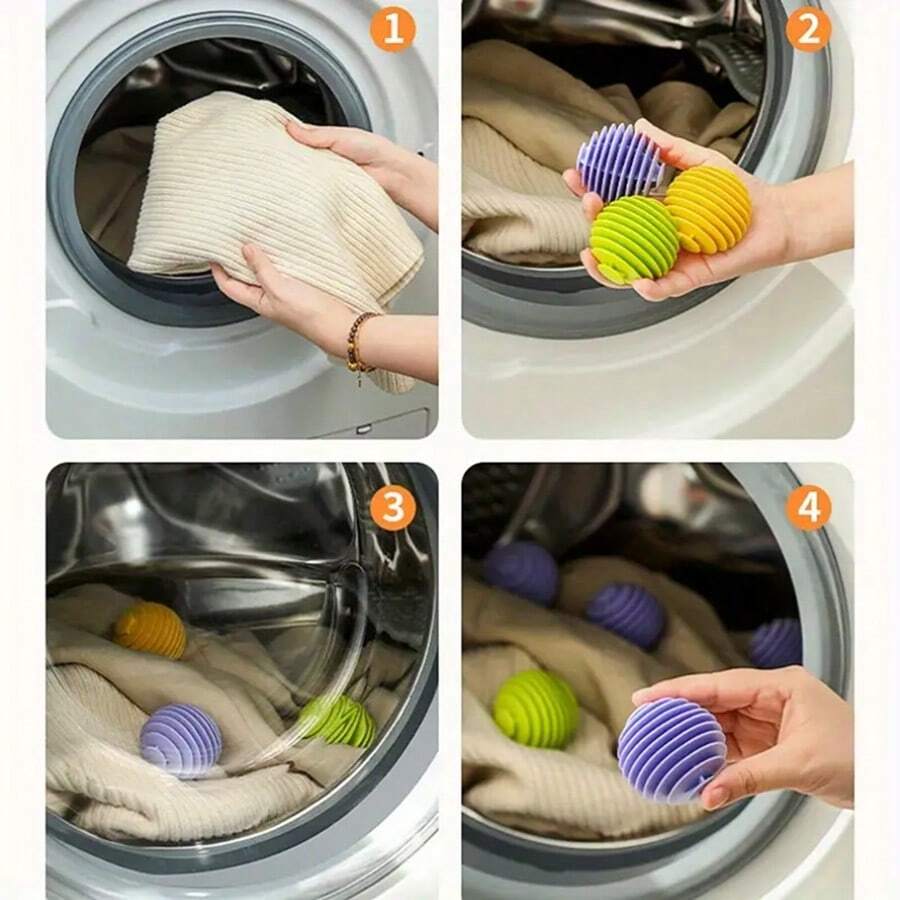 1
2
3
4