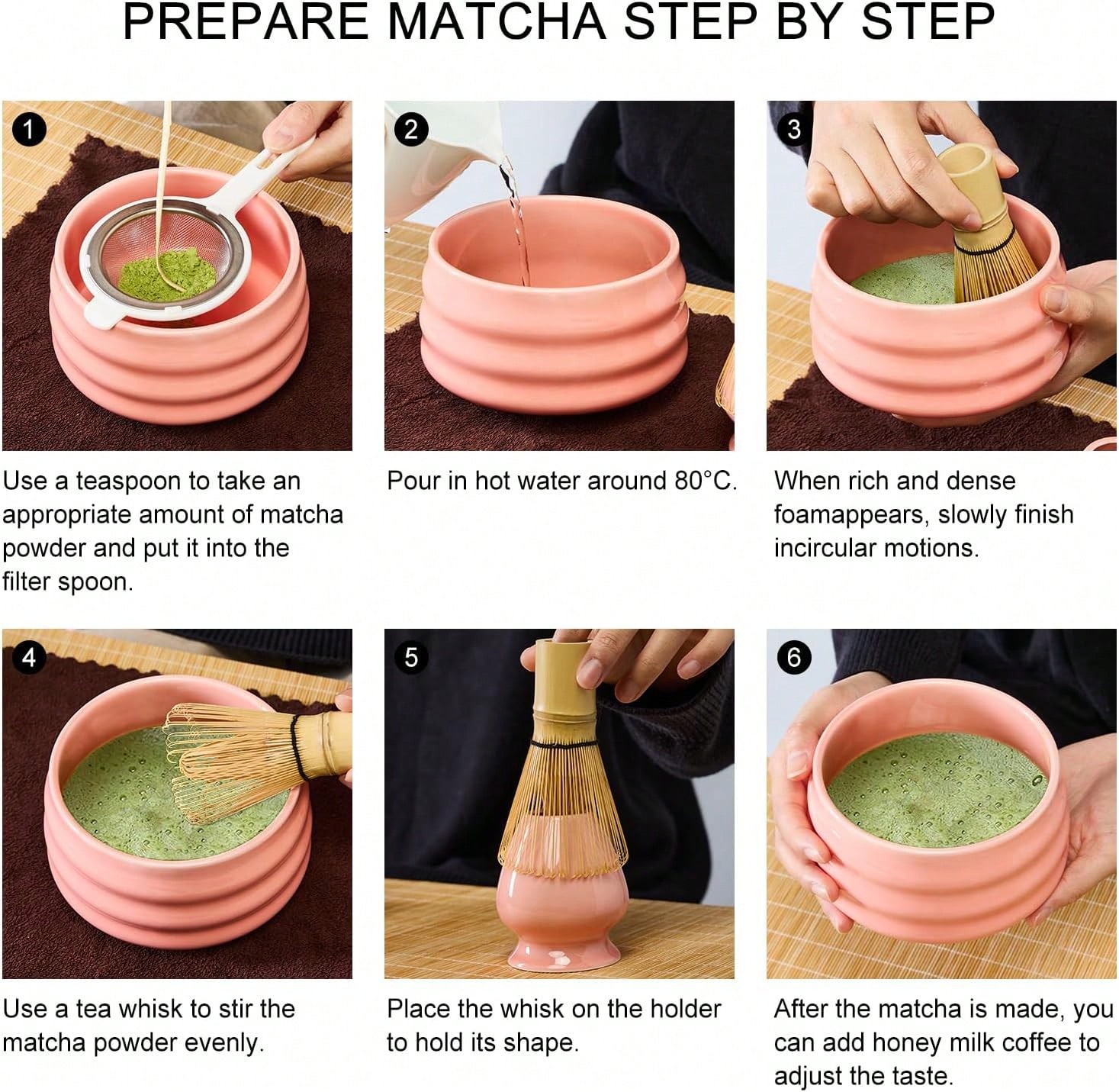 PREPARE MATCHA STEP BY STEP

1

Use a teaspoon to take an appropriate amount of matcha powder and put it into the filter spoon.

2

Pour in hot water around 80°C.

3

When rich and dense foamappears, slowly finish incircular motions.

4

Use a tea whisk to stir the matcha powder evenly.

5

Place the whisk on the holder to hold its shape.

6

After the matcha is made, you can add honey milk coffee to adjust the taste.