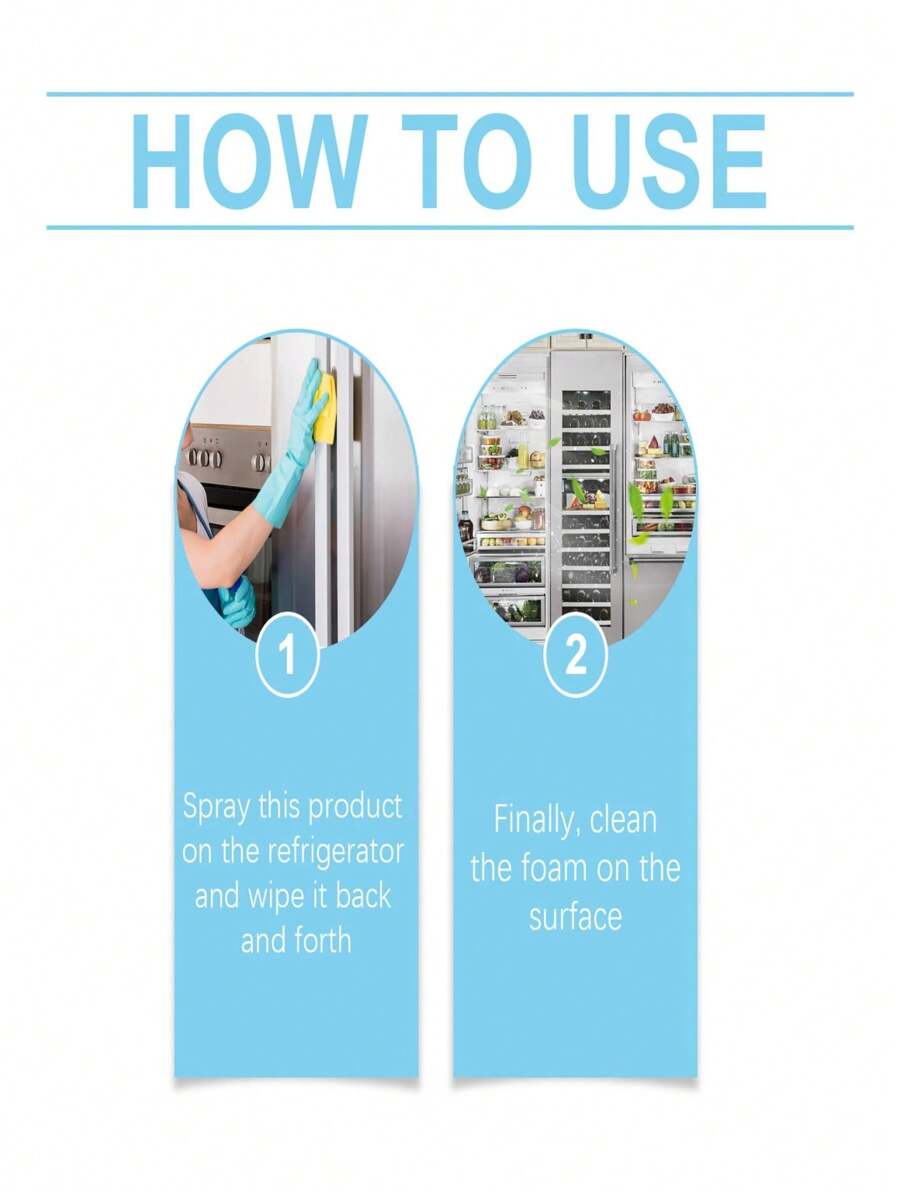 HOW TO USE

1

Spray this product on the refrigerator and wipe it back and forth

2

Finally, clean the foam on the surface