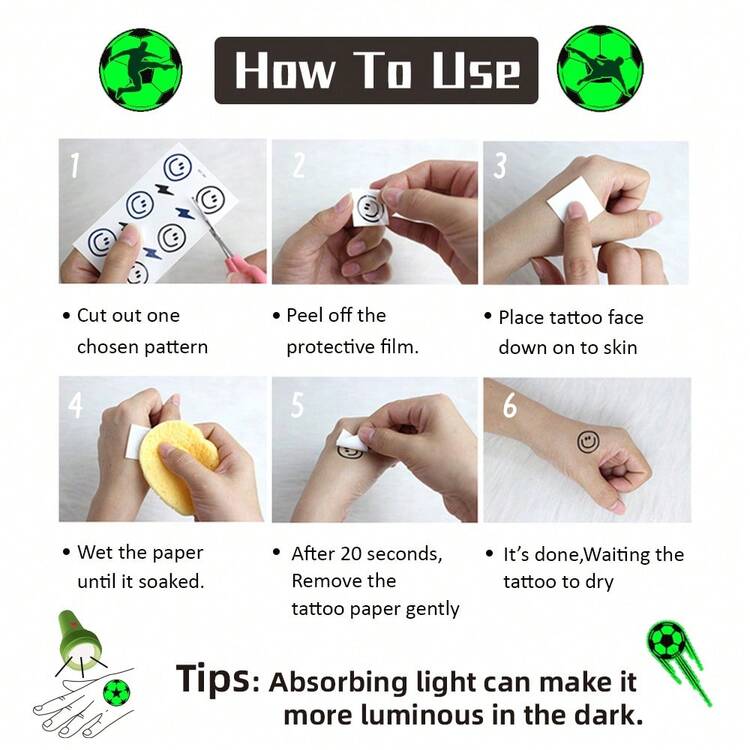 How To Use

1

• Cut out one chosen pattern

2

• Peel off the protective film.

3

• Place tattoo face down on to skin

4

• Wet the paper until it soaked.

5

• After 20 seconds, Remove the tattoo paper gently

6

• It's done,Waiting the tattoo to dry

Tips: Absorbing light can make it more luminous in the dark.