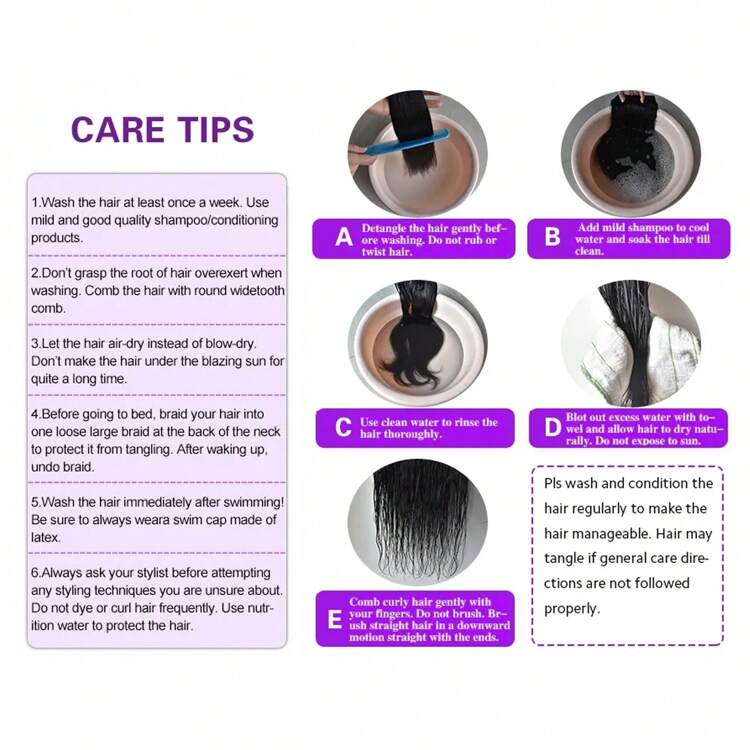 CARE TIPS

1.Wash the hair at least once a week. Use mild and good quality shampoo/conditioning products.

2.Don't grasp the root of hair overexert when washing. Comb the hair with round widetooth comb.

3.Let the hair air-dry instead of blow-dry. Don't make the hair under the blazing sun for quite a long time.

4.Before going to bed, braid your hair into one loose large braid at the back of the neck to protect it from tangling. After waking up, undo braid.

5.Wash the hair immediately after swimming! Be sure to always weara swim cap made of latex.

6.Always ask your stylist before attempting any styling techniques you are unsure about. Do not dye or curl hair frequently. Use nutrition water to protect the hair.

A Detangle the hair gently before washing. Do not rub or twist hair.

B Add mild shampoo to cool water and soak the hair till clean.

C Use clean water to rinse the hair thoroughly.

D Blot out excess water with towel and allow hair to dry naturally. Do not expose to sun.

E Comb curly hair gently with your fingers. Do not brush. Brush straight hair in a downward motion straight with the ends.

Pls wash and condition the hair regularly to make the hair manageable. Hair may tangle if general care directions are not followed properly.