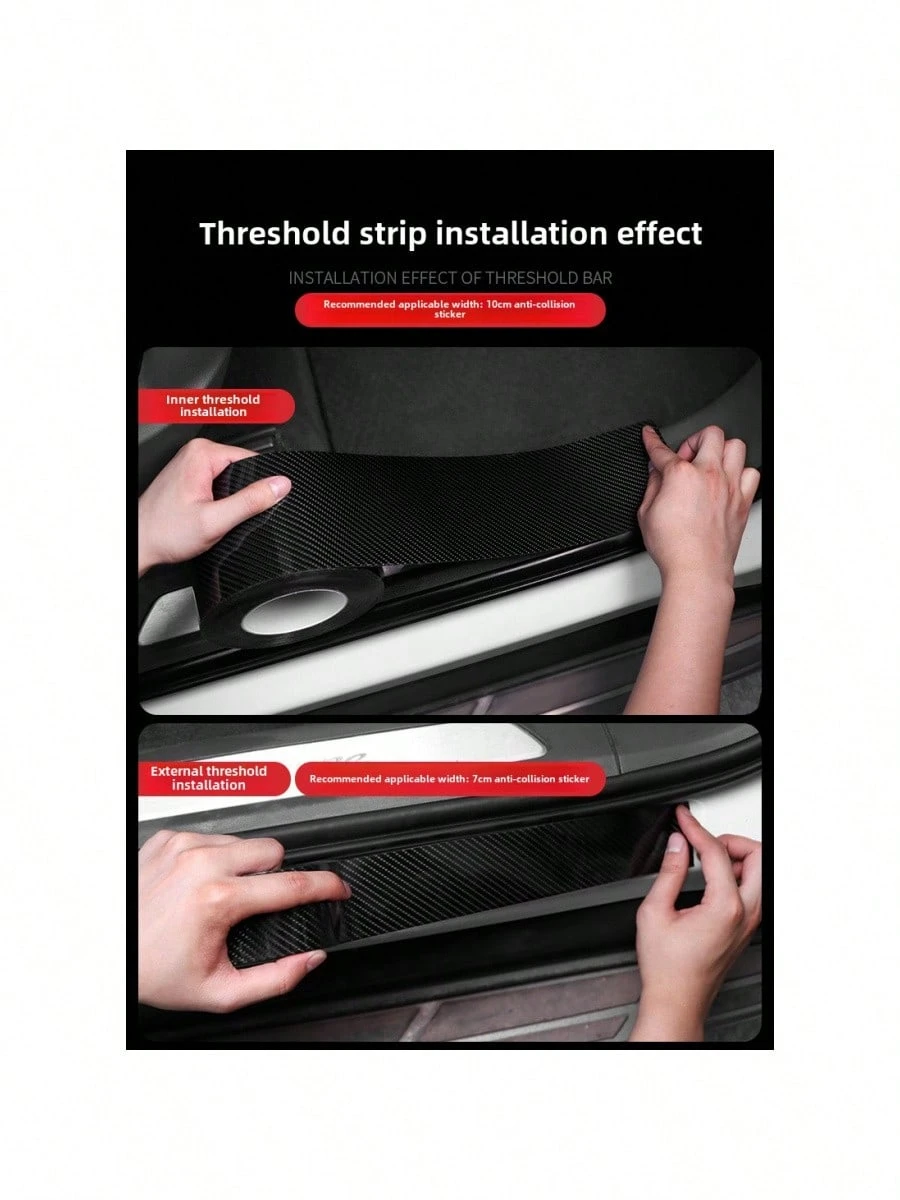 Threshold strip installation effect

INSTALLATION EFFECT OF THRESHOLD BAR

Recommended applicable width: 10cm anti-collision sticker

Inner threshold installation

External threshold installation

Recommended applicable width: 7cm anti-collision sticker