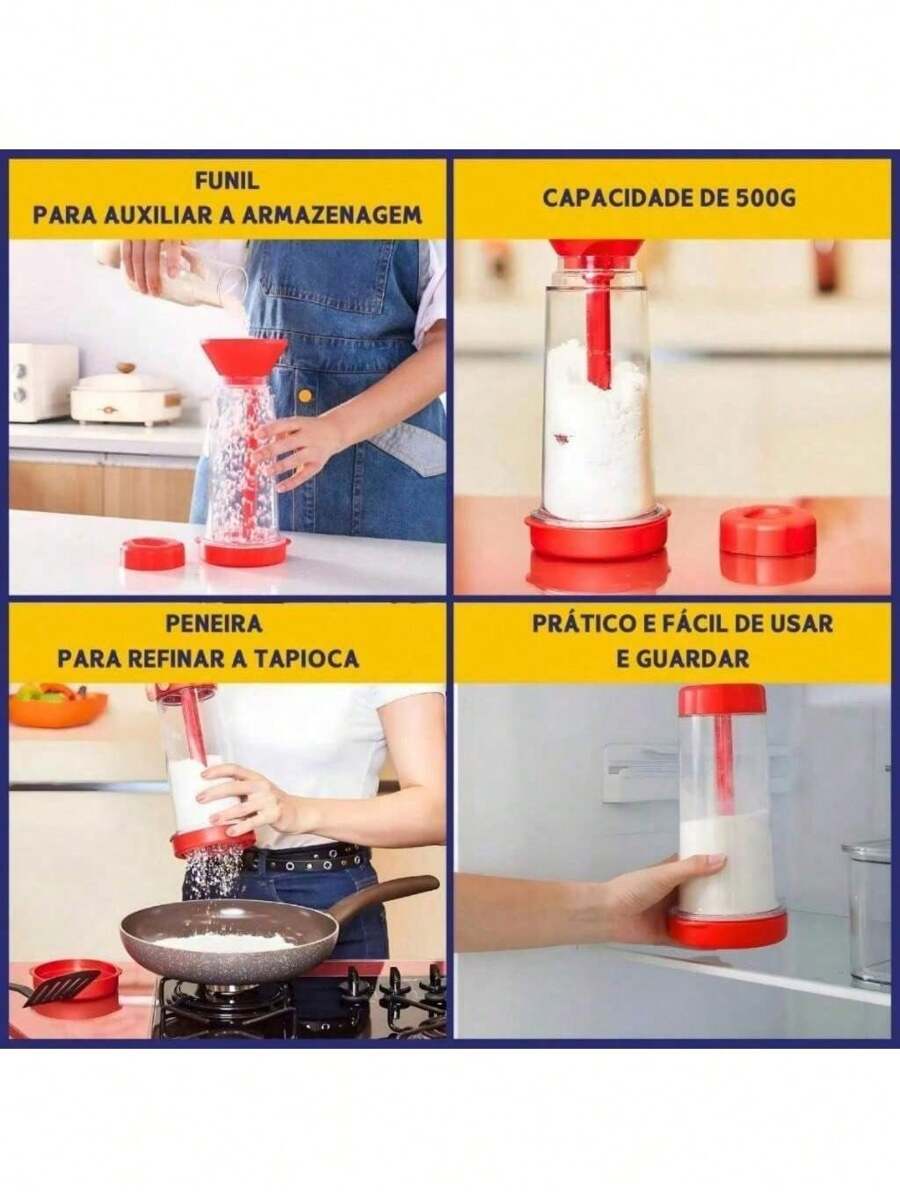 FUNIL
PARA AUXILIAR A ARMAZENAGEM

CAPACIDADE DE 500G

PENEIRA
PARA REFINAR A TAPIOCA

PRÁTICO E FÁCIL DE USAR
E GUARDAR