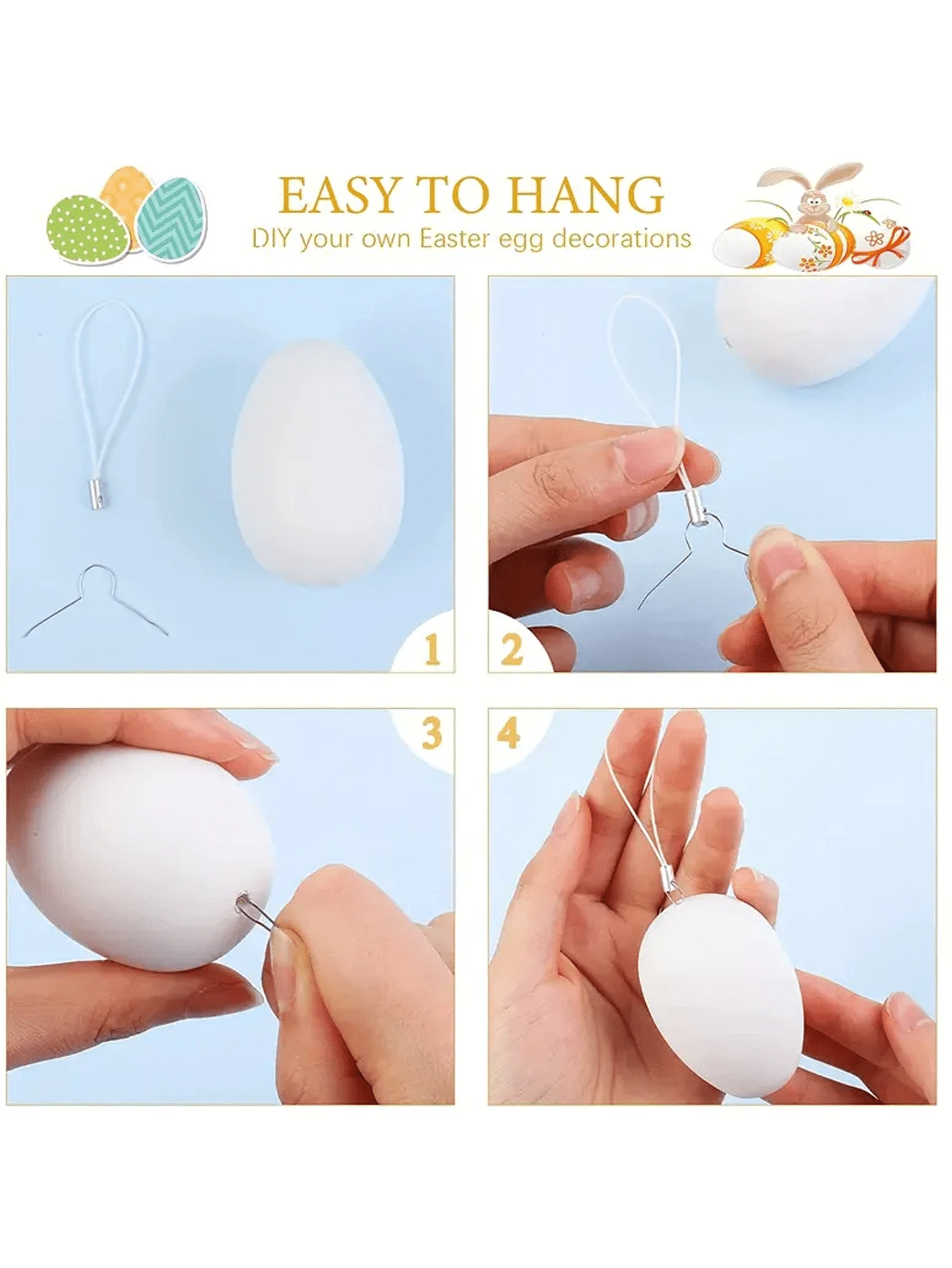 EASY TO HANG
DIY your own Easter egg decorations

1

2

3

4