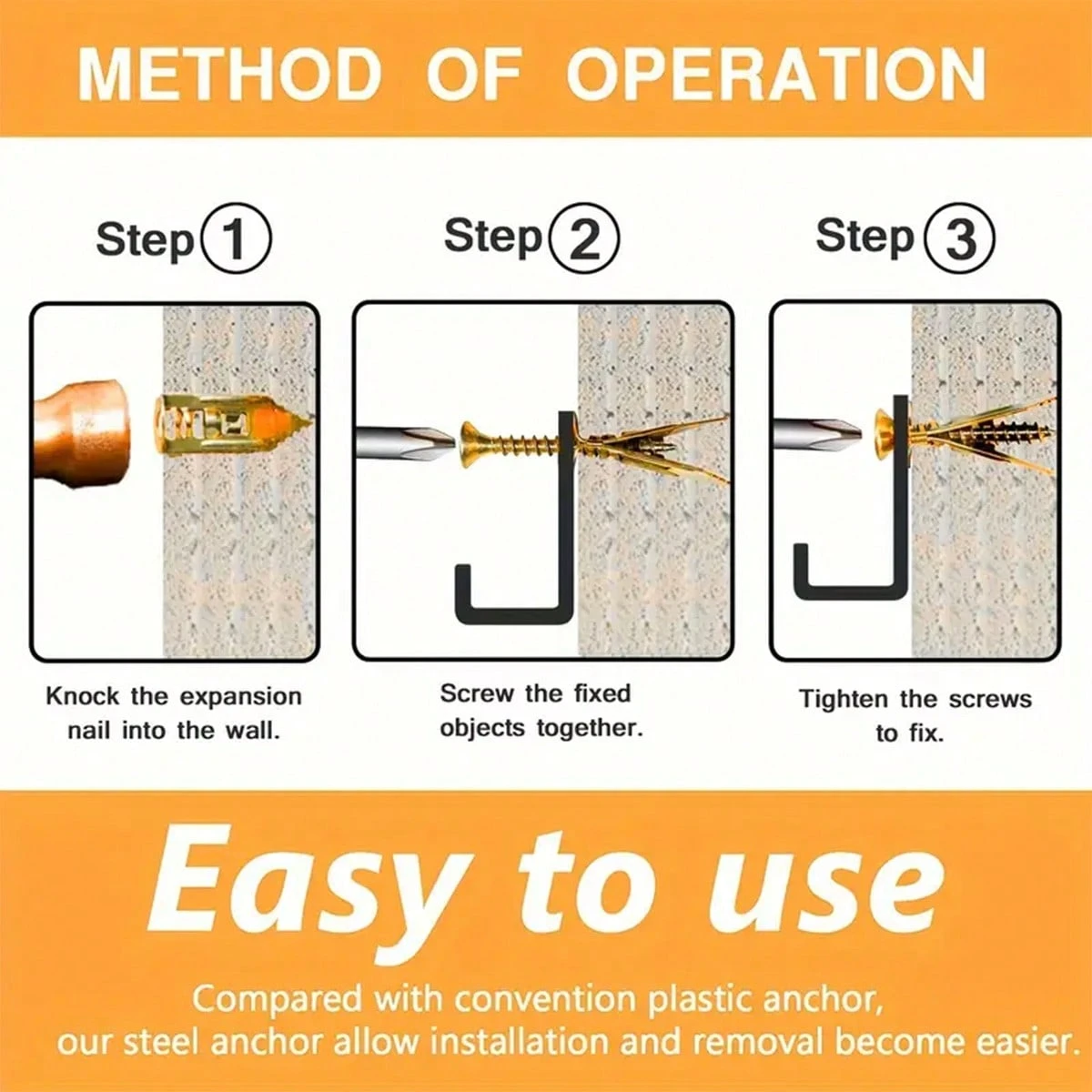 METHOD OF OPERATION

Step 1

Knock the expansion nail into the wall.

Step 2

Screw the fixed objects together.

Step 3

Tighten the screws to fix.

Easy to use

Compared with convention plastic anchor, our steel anchor allow installation and removal become easier.