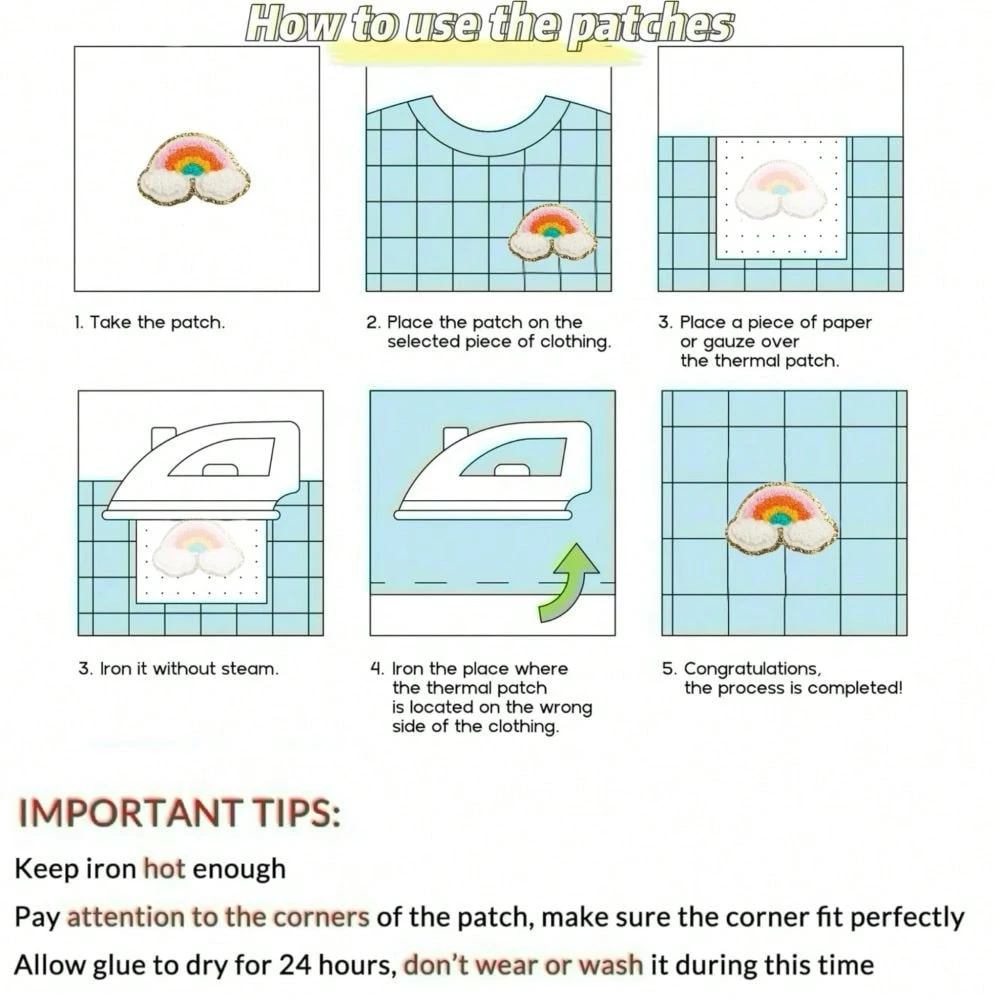 How to use the patches

1. Take the patch.

2. Place the patch on the selected piece of clothing.

3. Place a piece of paper or gauze over the thermal patch.

3. Iron it without steam.

4. Iron the place where the thermal patch is located on the wrong side of the clothing.

5. Congratulations, the process is completed!

IMPORTANT TIPS:

Keep iron hot enough

Pay attention to the corners of the patch, make sure the corner fit perfectly

Allow glue to dry for 24 hours, don't wear or wash it during this time