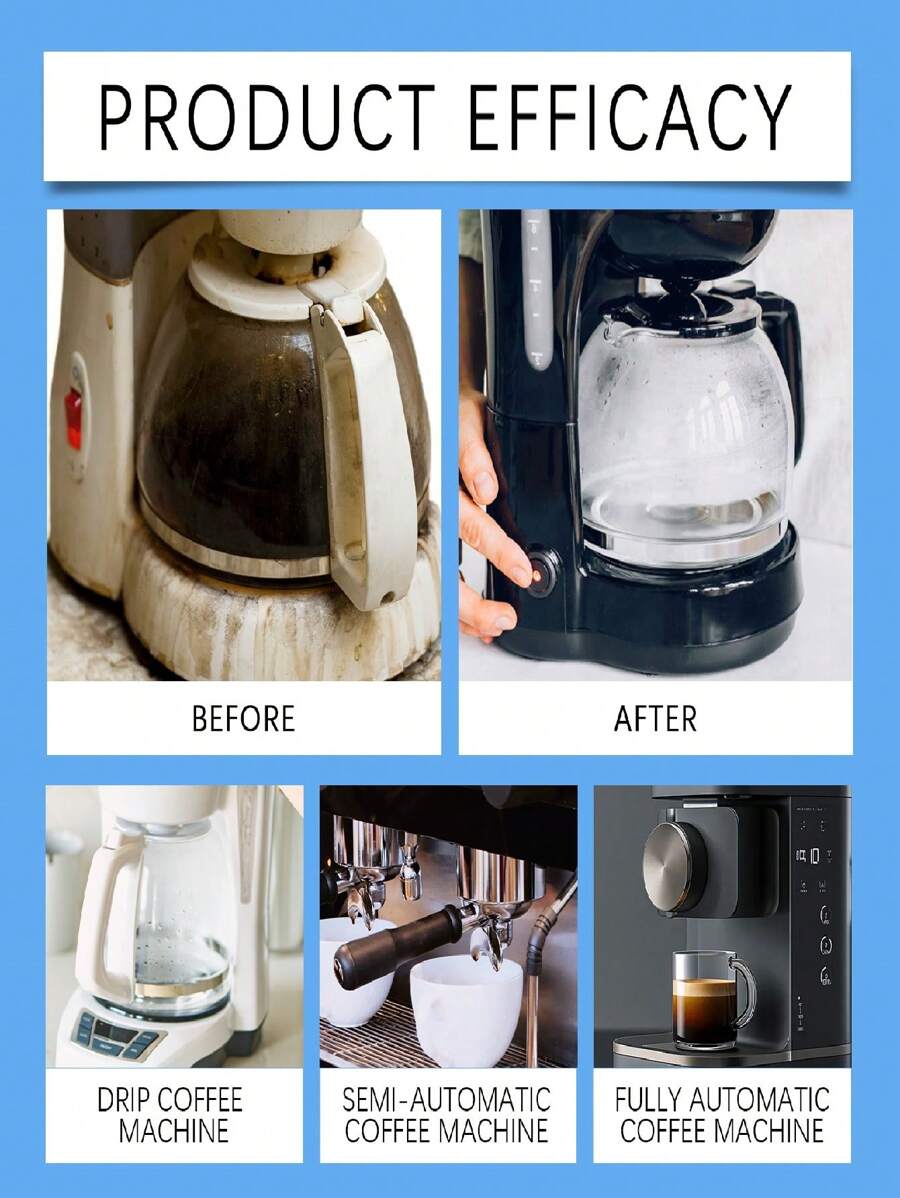 PRODUCT EFFICACY

BEFORE

AFTER

DRIP COFFEE MACHINE

SEMI-AUTOMATIC COFFEE MACHINE

FULLY AUTOMATIC COFFEE MACHINE