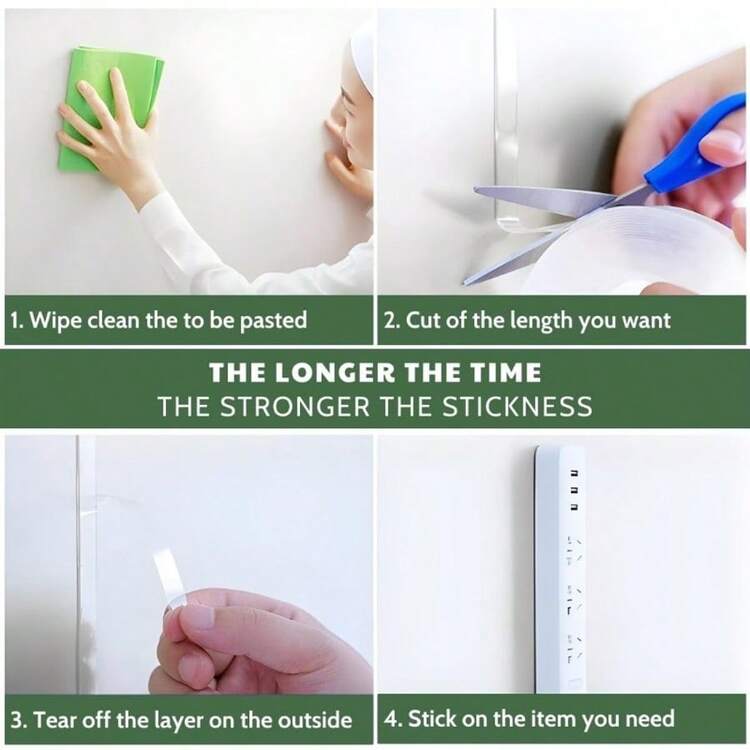 1. Wipe clean the to be pasted

2. Cut of the length you want

THE LONGER THE TIME
THE STRONGER THE STICKNESS

3. Tear off the layer on the outside

4. Stick on the item you need