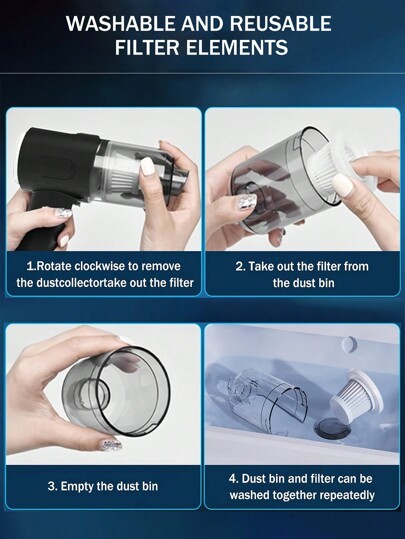 WASHABLE AND REUSABLE FILTER ELEMENTS

1.Rotate clockwise to remove the dustcollectortake out the filter

2. Take out the filter from the dust bin

3. Empty the dust bin

4. Dust bin and filter can be washed together repeatedly