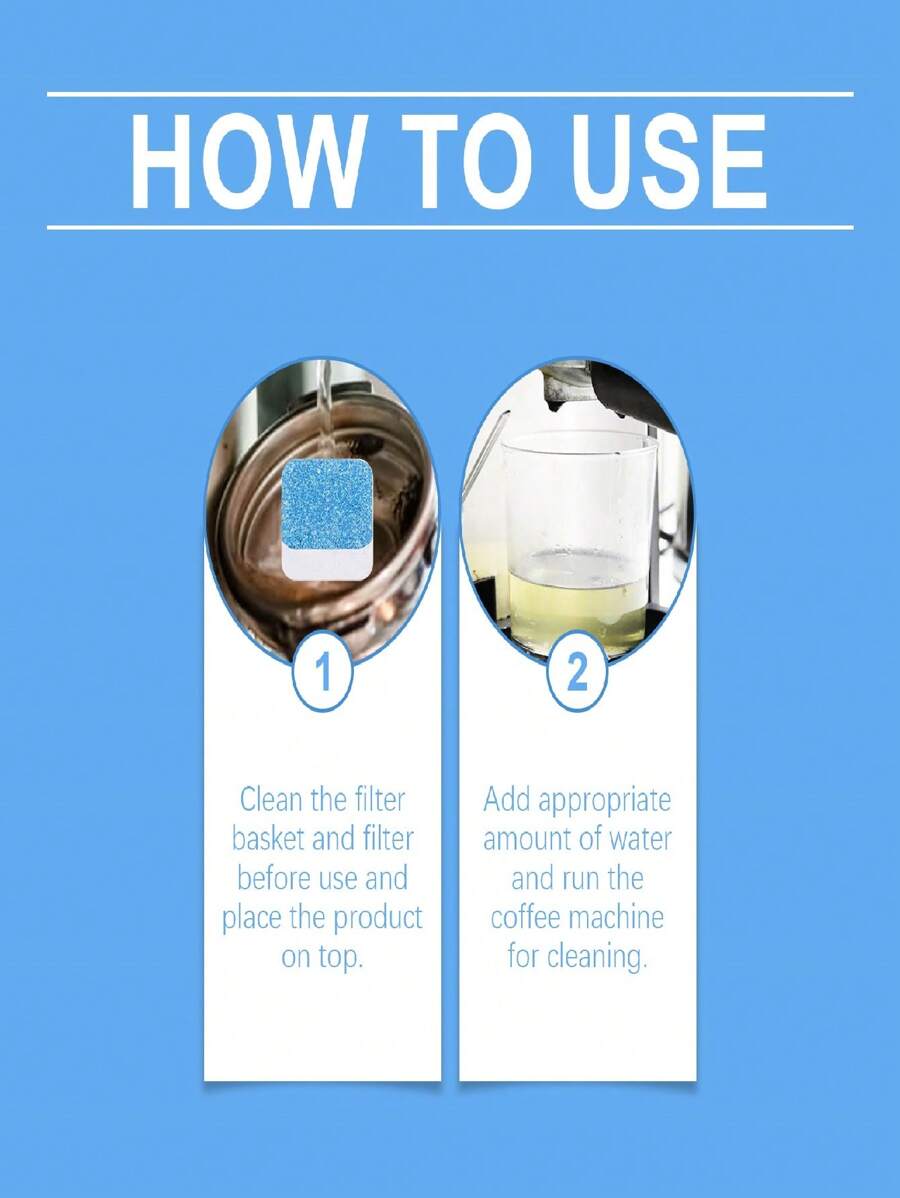 HOW TO USE

1

Clean the filter basket and filter before use and place the product on top.

2

Add appropriate amount of water and run the coffee machine for cleaning.