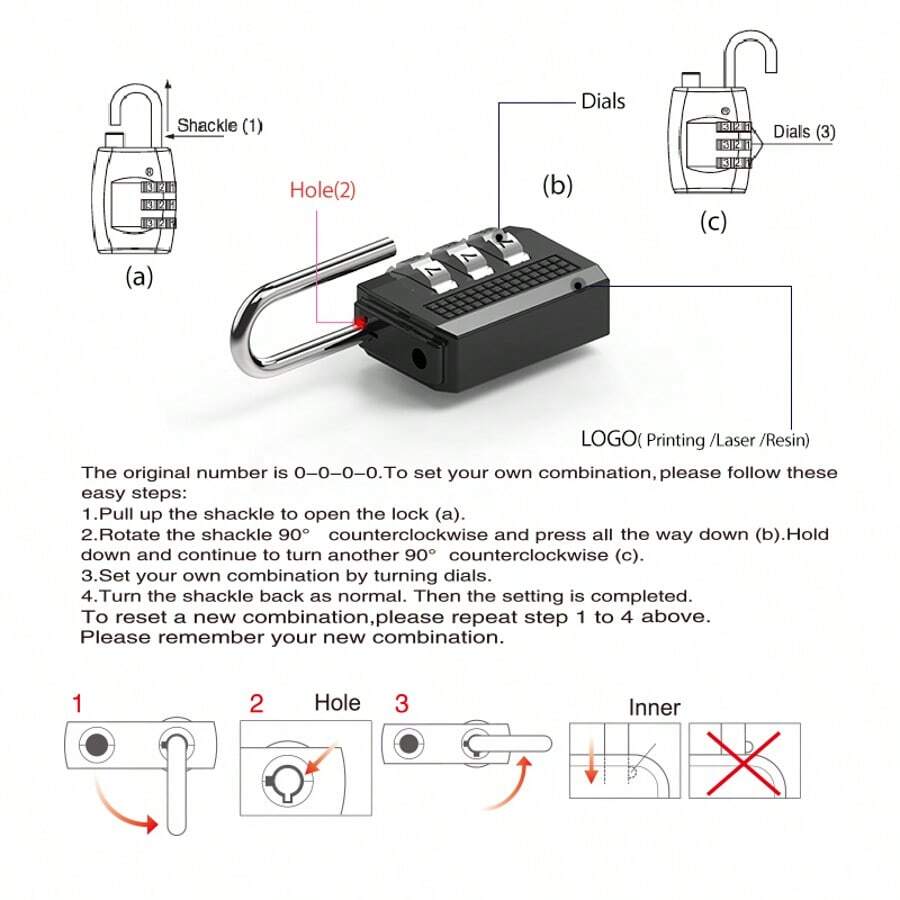 Shackle (1)

(a)

Hole(2)

Dials

(b)

Dials (3)

(c)

LOGO( Printing /Laser /Resin)

The original number is 0-0-0-0.To set your own combination, please follow these easy steps:
1.Pull up the shackle to open the lock (a).
2.Rotate the shackle 90° counterclockwise and press all the way down (b).Hold down and continue to turn another 90° counterclockwise (c).
3.Set your own combination by turning dials.
4.Turn the shackle back as normal. Then the setting is completed.
To reset a new combination,please repeat step 1 to 4 above.
Please remember your new combination.

1

2 Hole

3

Inner