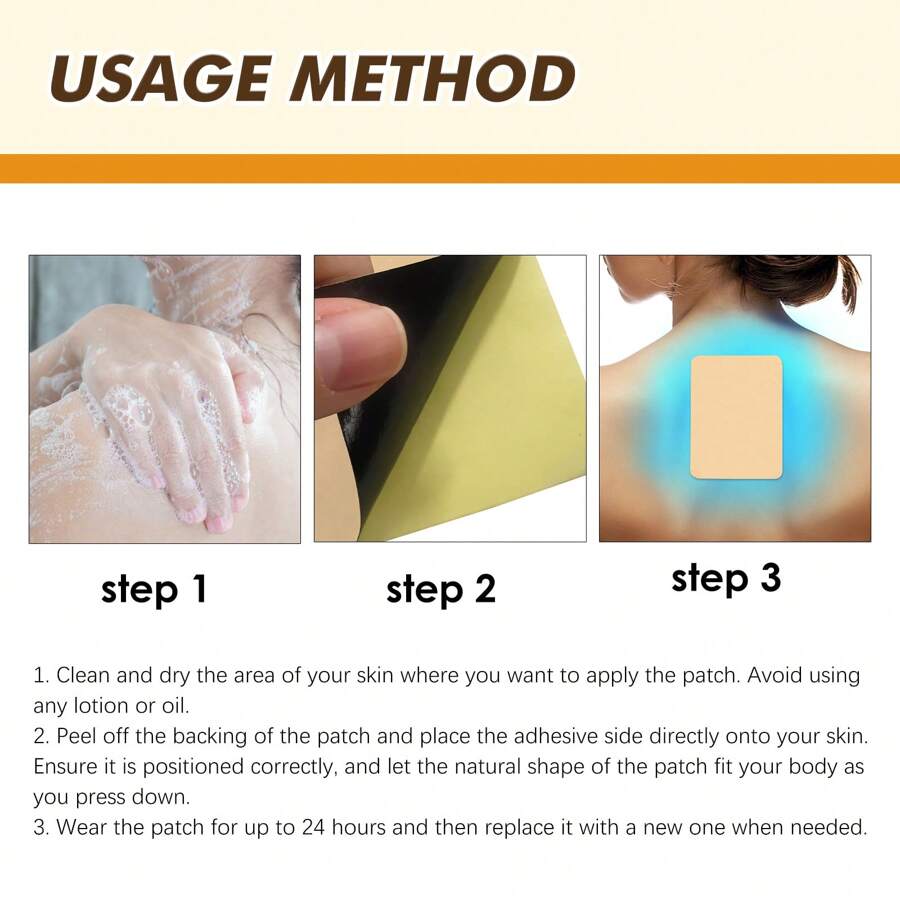 USAGE METHOD

step 1

step 2

step 3

1. Clean and dry the area of your skin where you want to apply the patch. Avoid using any lotion or oil.
2. Peel off the backing of the patch and place the adhesive side directly onto your skin. Ensure it is positioned correctly, and let the natural shape of the patch fit your body as you press down.
3. Wear the patch for up to 24 hours and then replace it with a new one when needed.