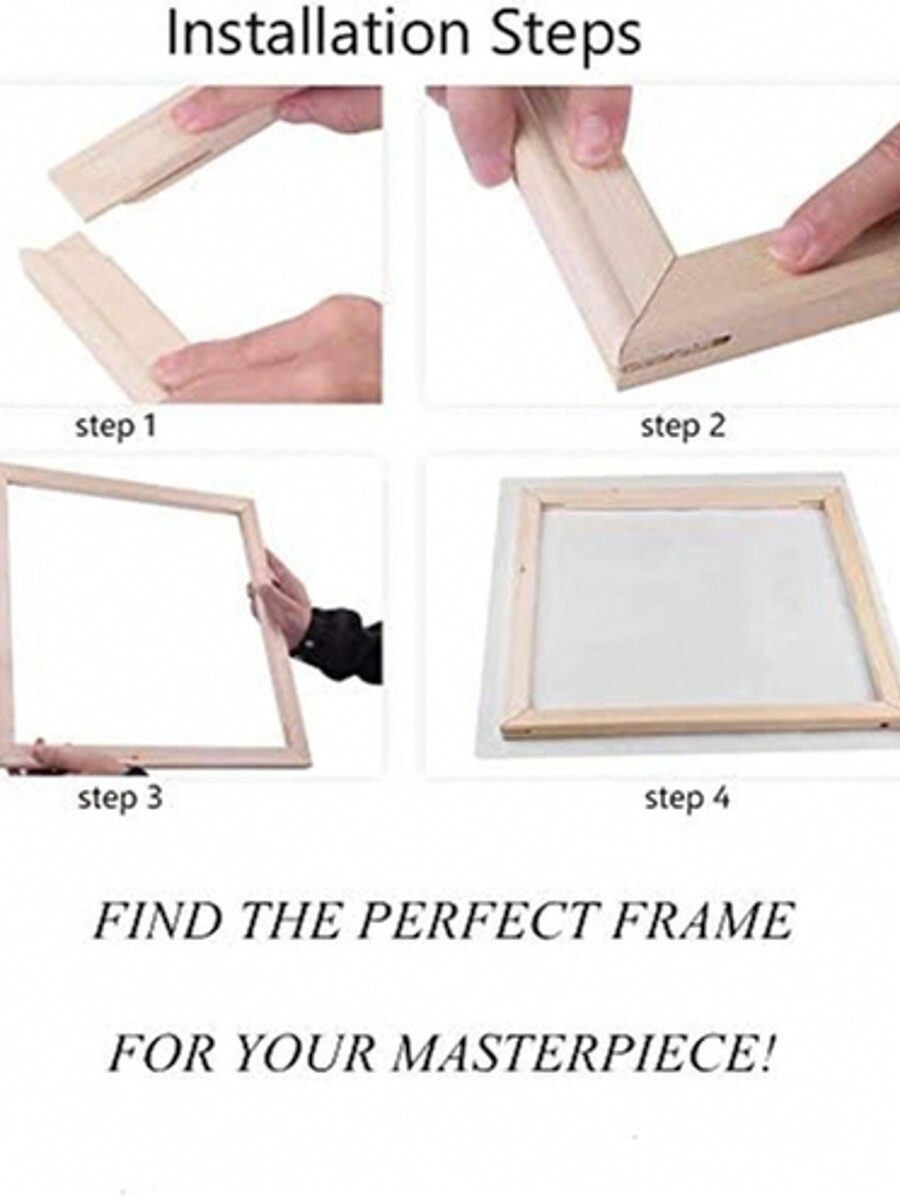 Installation Steps

step 1

step 2

step 3

step 4

FIND THE PERFECT FRAME

FOR YOUR MASTERPIECE!