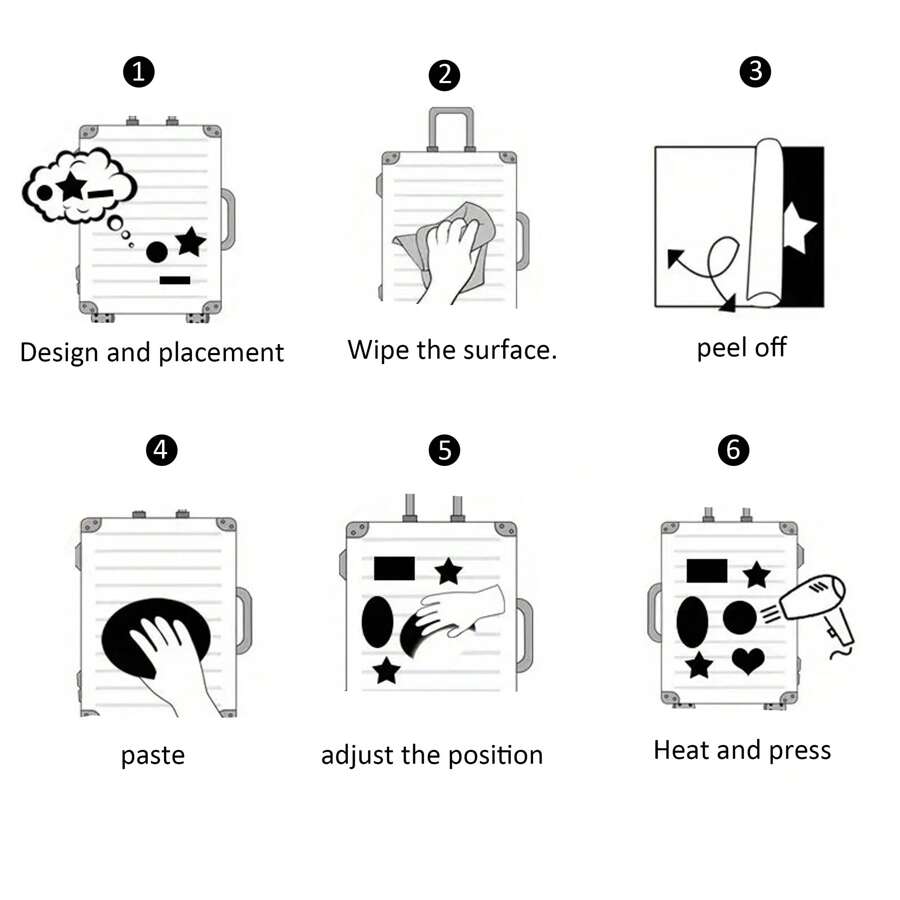 1
Design and placement

2
Wipe the surface.

3
peel off

4
paste

5
adjust the position

6
Heat and press