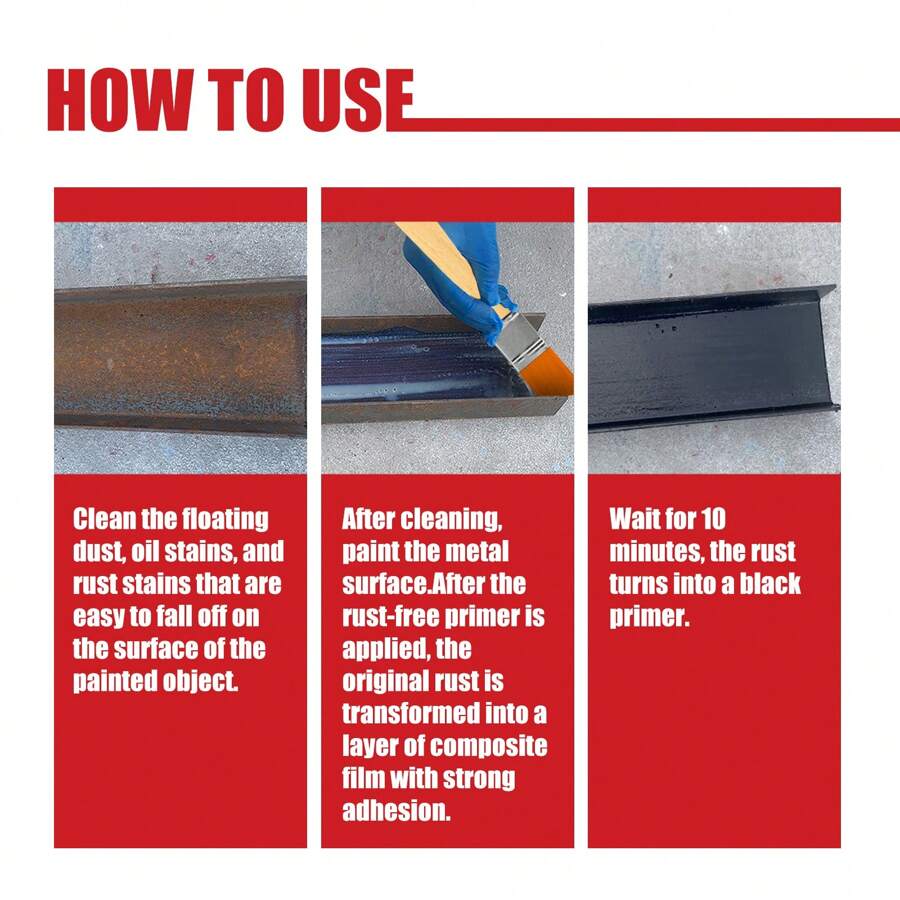 HOW TO USE

Clean the floating dust, oil stains, and rust stains that are easy to fall off on the surface of the painted object.

After cleaning, paint the metal surface.After the rust-free primer is applied, the original rust is transformed into a layer of composite film with strong adhesion.

Wait for 10 minutes, the rust turns into a black primer.